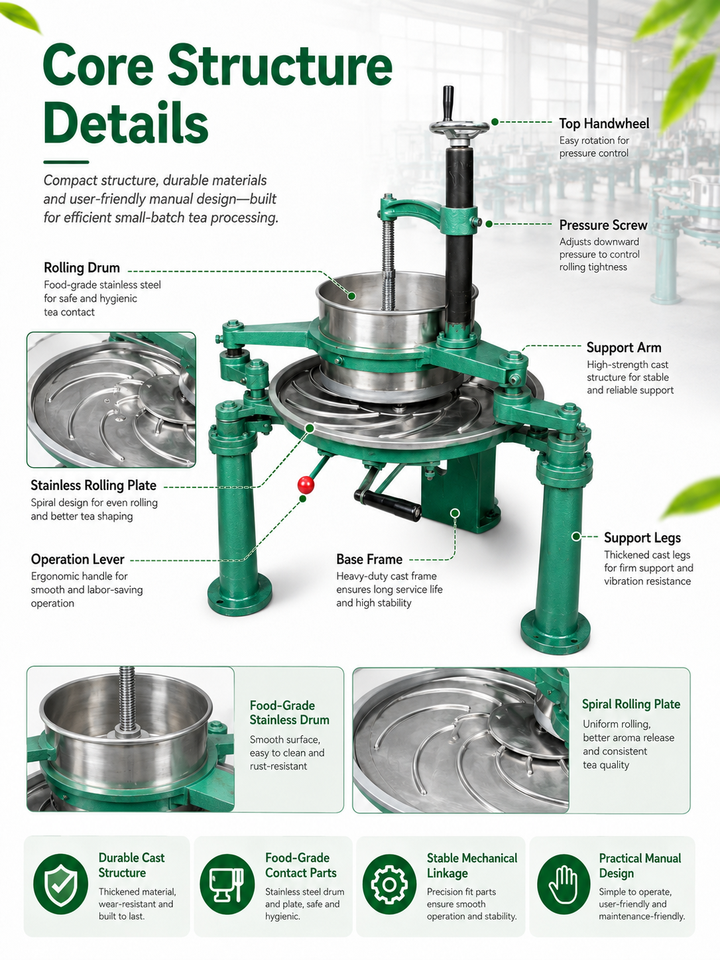 Core Structure Details

Compact structure, durable materials and user-friendly manual design—built for efficient small-batch tea processing.

Top Handwheel
Easy rotation for pressure control

Pressure Screw
Adjusts downward pressure to control rolling tightness

Rolling Drum
Food-grade stainless steel for safe and hygienic tea contact

Support Arm
High-strength cast structure for stable and reliable support

Stainless Rolling Plate
Spiral design for even rolling and better tea shaping

Operation Lever
Ergonomic handle for smooth and labor-saving operation

Base Frame
Heavy-duty cast frame ensures long service life and high stability

Support Legs
Thickened cast legs for firm support and vibration resistance

Food-Grade Stainless Drum
Smooth surface, easy to clean and rust-resistant

Spiral Rolling Plate
Uniform rolling, better aroma release and consistent tea quality

Durable Cast Structure
Thickened material, wear-resistant and built to last.

Food-Grade Contact Parts
Stainless steel drum and plate, safe and hygienic.

Stable Mechanical Linkage
Precision fit parts ensure smooth operation and stability.

Practical Manual Design
Simple to operate, user-friendly and maintenance-friendly.