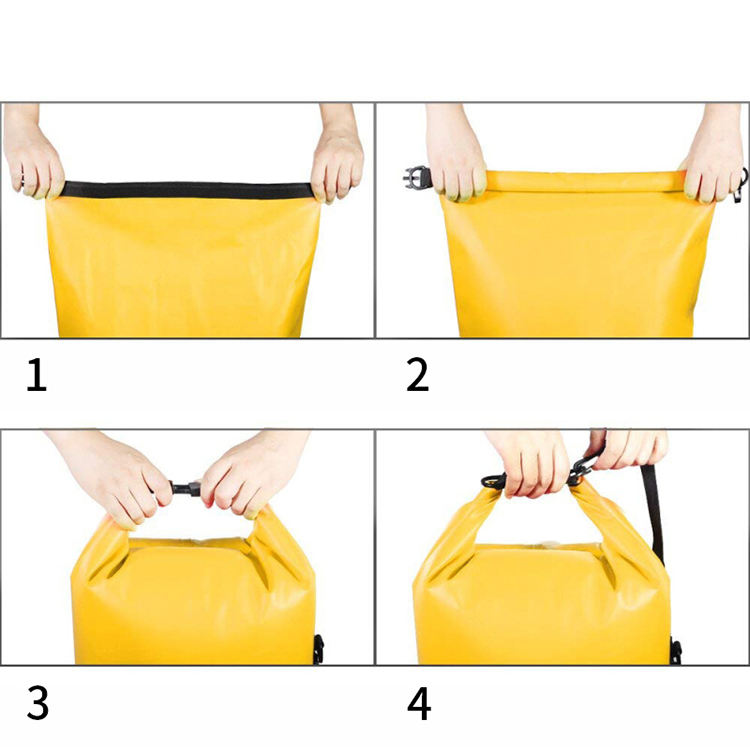 1

2

3

4