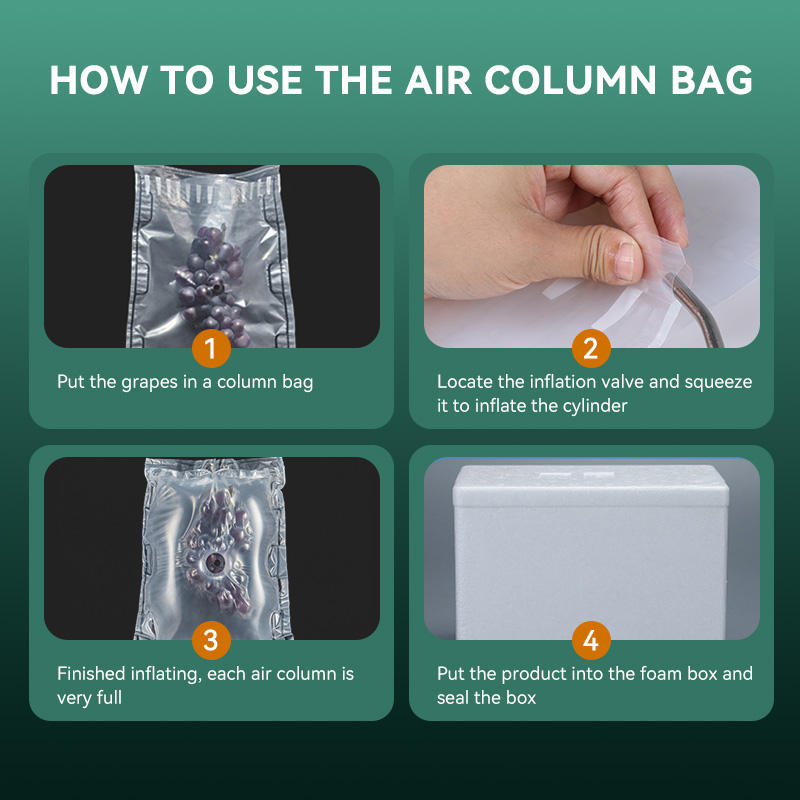 HOW TO USE THE AIR COLUMN BAG

1
Put the grapes in a column bag

2
Locate the inflation valve and squeeze it to inflate the cylinder

3
Finished inflating, each air column is very full

4
Put the product into the foam box and seal the box