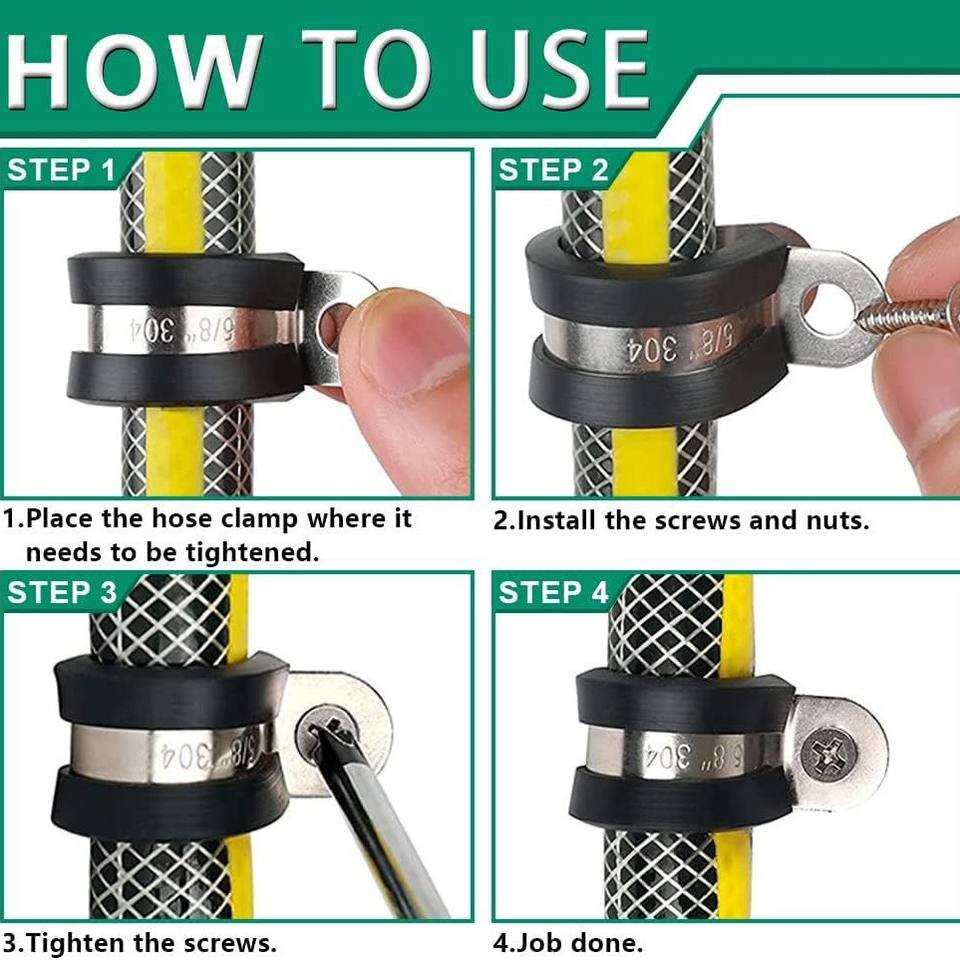 HOW TO USE

STEP 1

5/8" 304

1.Place the hose clamp where it needs to be tightened.

STEP 2

5/8" 304

2.Install the screws and nuts.

STEP 3

5/8" 304

3.Tighten the screws.

STEP 4

5/8" 304

4.Job done.