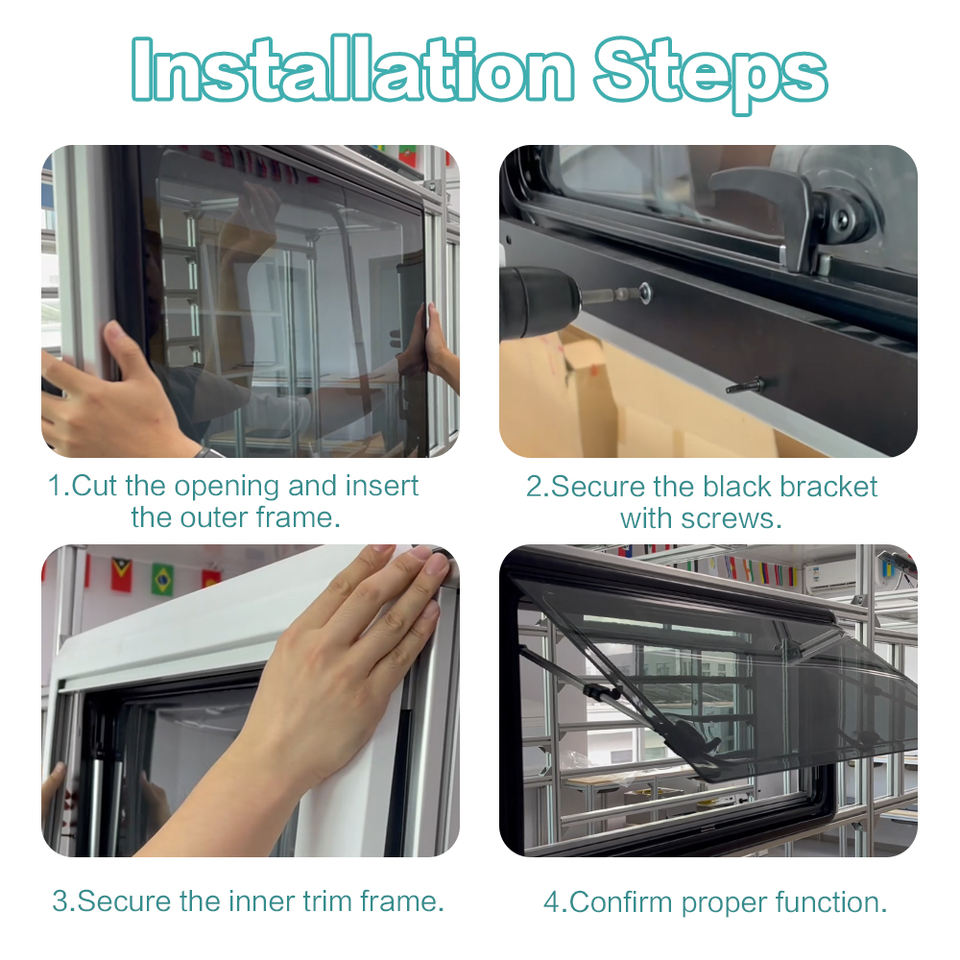 Installation Steps

1.Cut the opening and insert the outer frame.

2.Secure the black bracket with screws.

3.Secure the inner trim frame.

4.Confirm proper function.