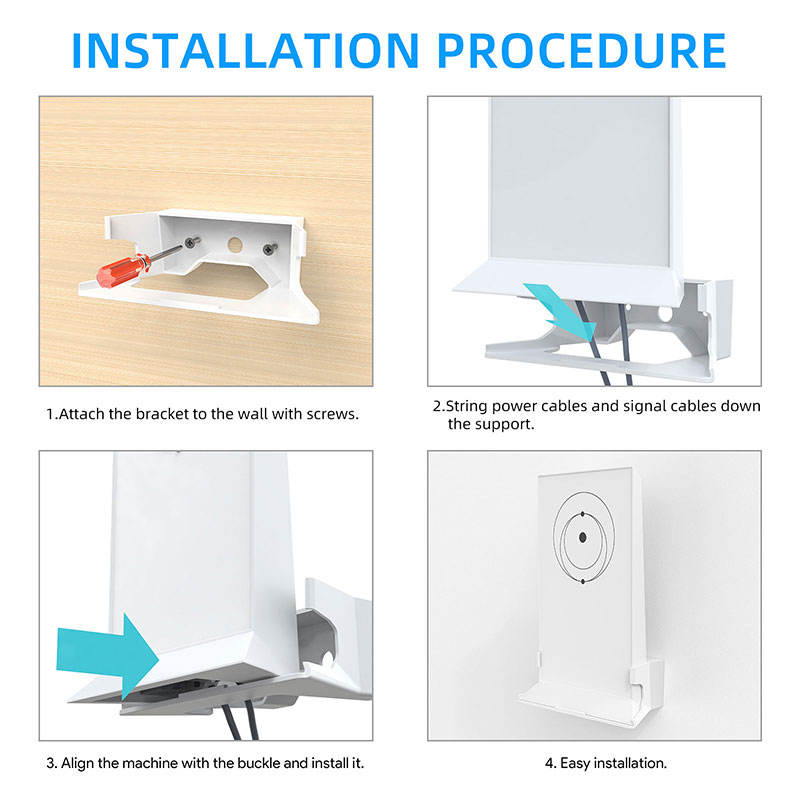 INSTALLATION PROCEDURE

1.Attach the bracket to the wall with screws.

2.String power cables and signal cables down the support.

3. Align the machine with the buckle and install it.

4. Easy installation.