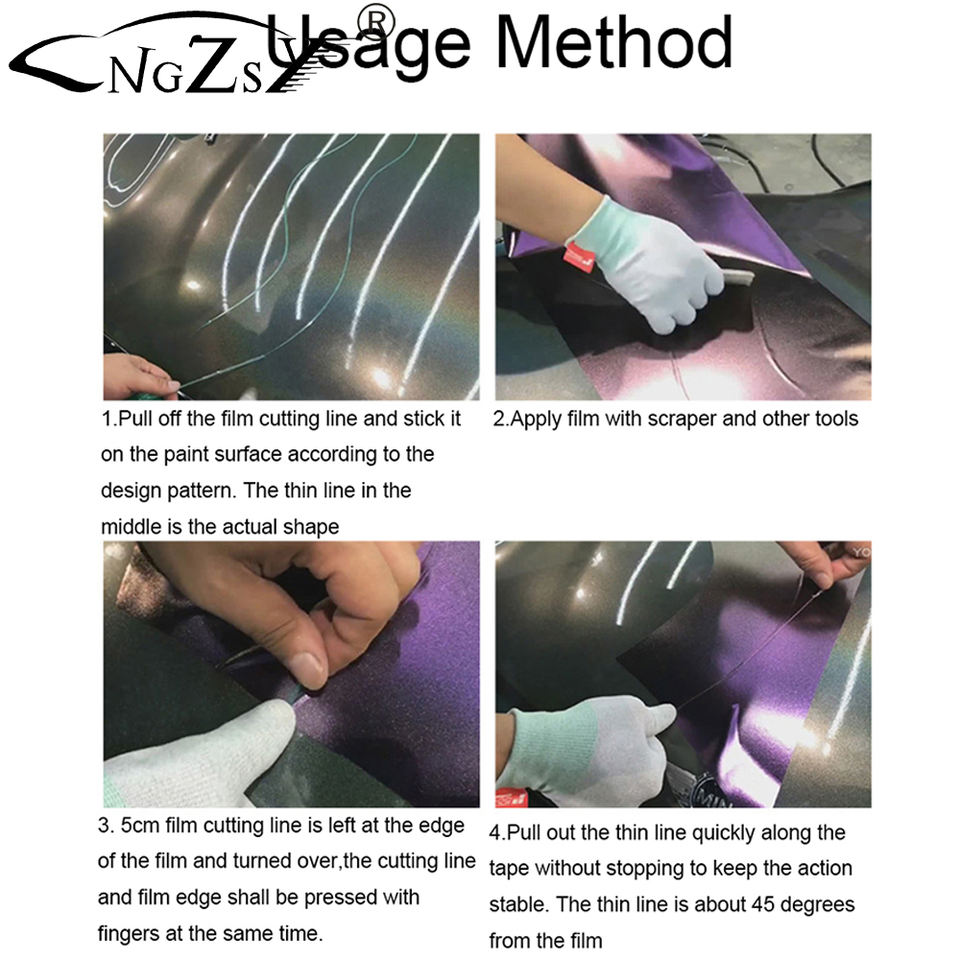 NGZSY®

Usage Method

1.Pull off the film cutting line and stick it on the paint surface according to the design pattern. The thin line in the middle is the actual shape

2.Apply film with scraper and other tools

3. 5cm film cutting line is left at the edge of the film and turned over,the cutting line and film edge shall be pressed with fingers at the same time.

4.Pull out the thin line quickly along the tape without stopping to keep the action stable. The thin line is about 45 degrees from the film