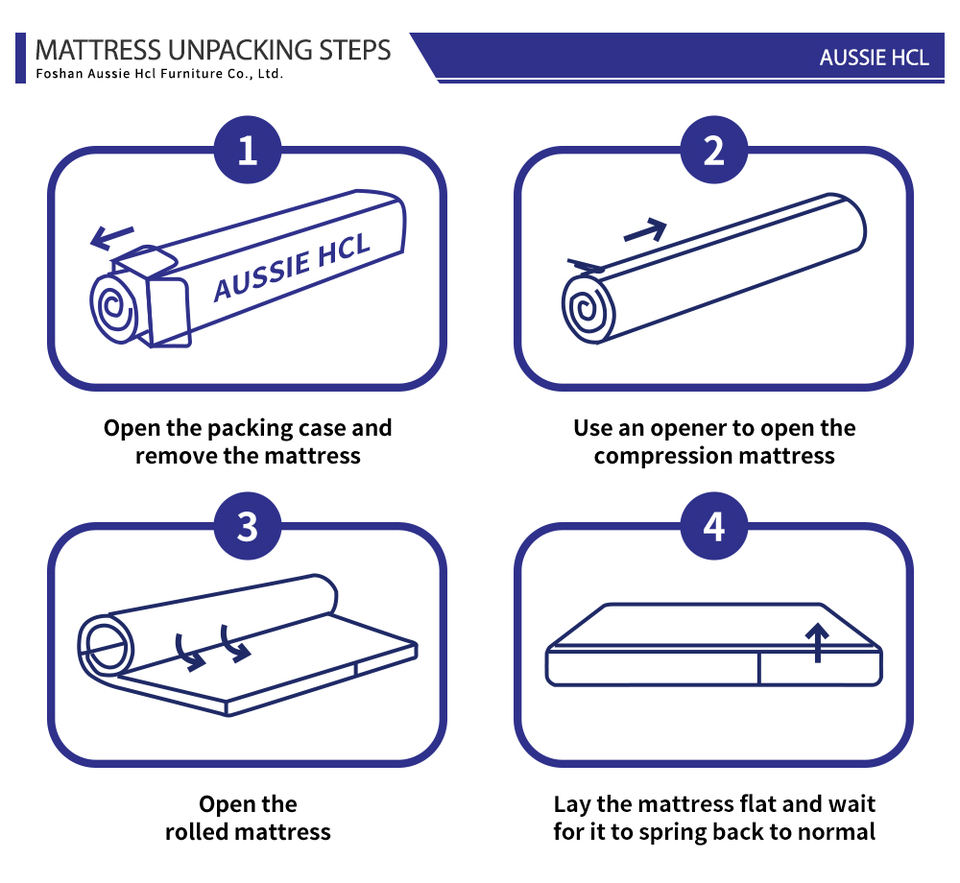 MATTRESS UNPACKING STEPS
Foshan Aussie Hcl Furniture Co., Ltd.

AUSSIE HCL

1

AUSSIE HCL

Open the packing case and remove the mattress

2

Use an opener to open the compression mattress

3

Open the rolled mattress

4

Lay the mattress flat and wait for it to spring back to normal