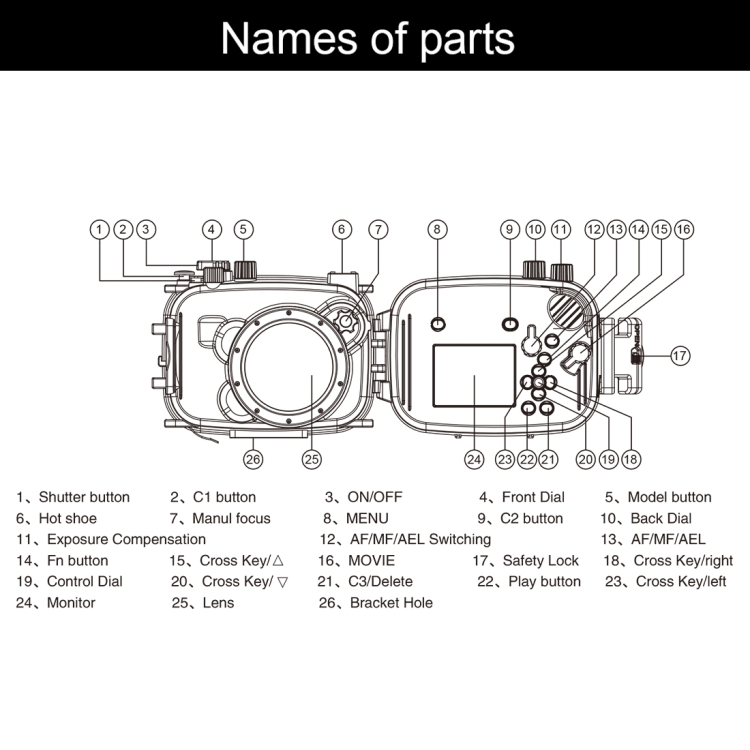 Names of parts

1 2 3 4 5 6 7 8 9 10 11 12 13 14 15 16 17

26 25 24 23 22 21 20 19 18

1、Shutter button 2、C1 button 3、ON/OFF 4、Front Dial 5、Model button
6、Hot shoe 7、Manul focus 8、MENU 9、C2 button 10、Back Dial
11、Exposure Compensation 12、AF/MF/AEL Switching 13、AF/MF/AEL
14、Fn button 15、Cross Key/△ 16、MOVIE 17、Safety Lock 18、Cross Key/right
19、Control Dial 20、Cross Key/ ▽ 21、C3/Delete 22、Play button 23、Cross Key/left
24、Monitor 25、Lens 26、Bracket Hole