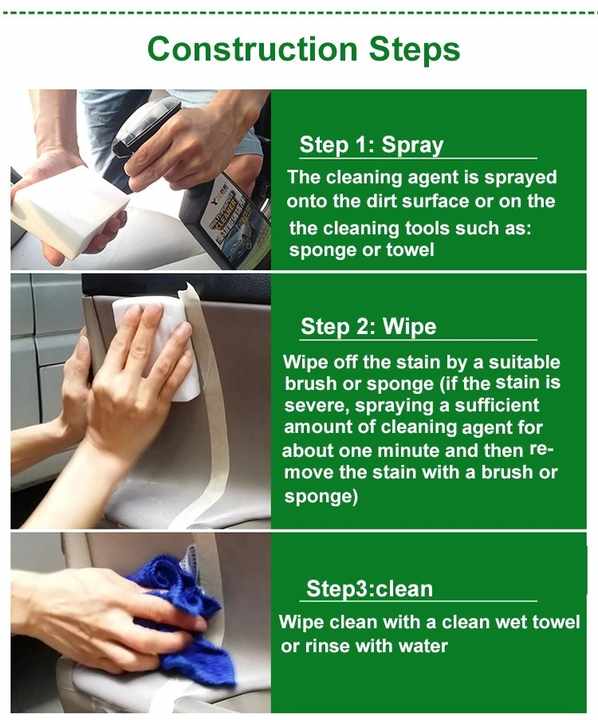 Construction Steps

Step 1: Spray

The cleaning agent is sprayed onto the dirt surface or on the the cleaning tools such as: sponge or towel

Step 2: Wipe

Wipe off the stain by a suitable brush or sponge (if the stain is severe, spraying a sufficient amount of cleaning agent for about one minute and then remove the stain with a brush or sponge)

Step3:clean

Wipe clean with a clean wet towel or rinse with water