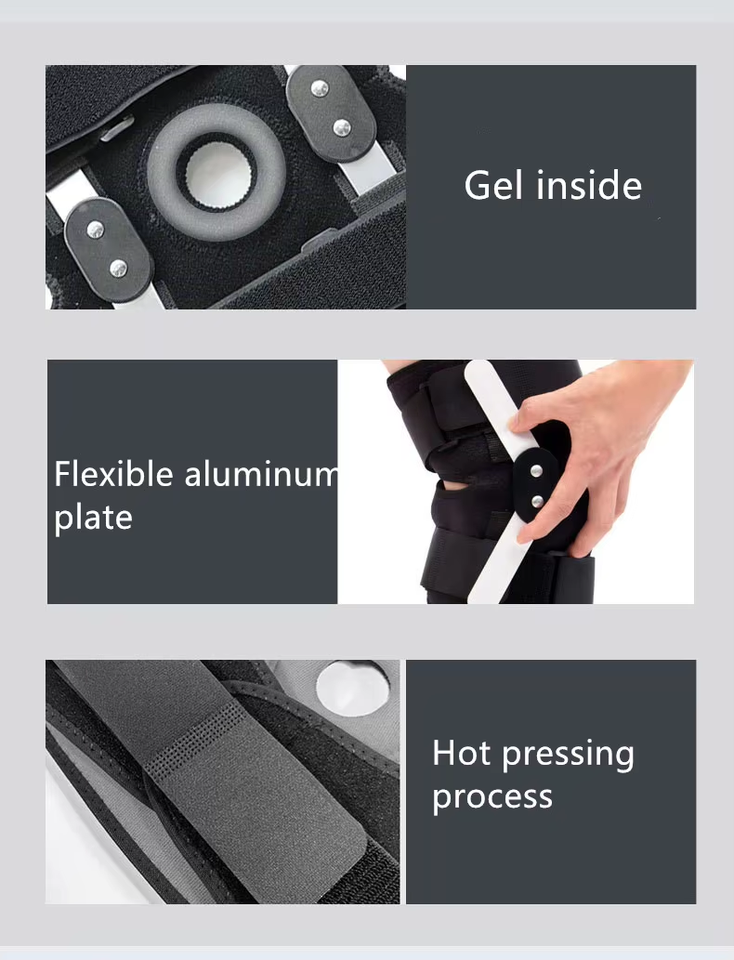 Gel inside

Flexible aluminum plate

Hot pressing process