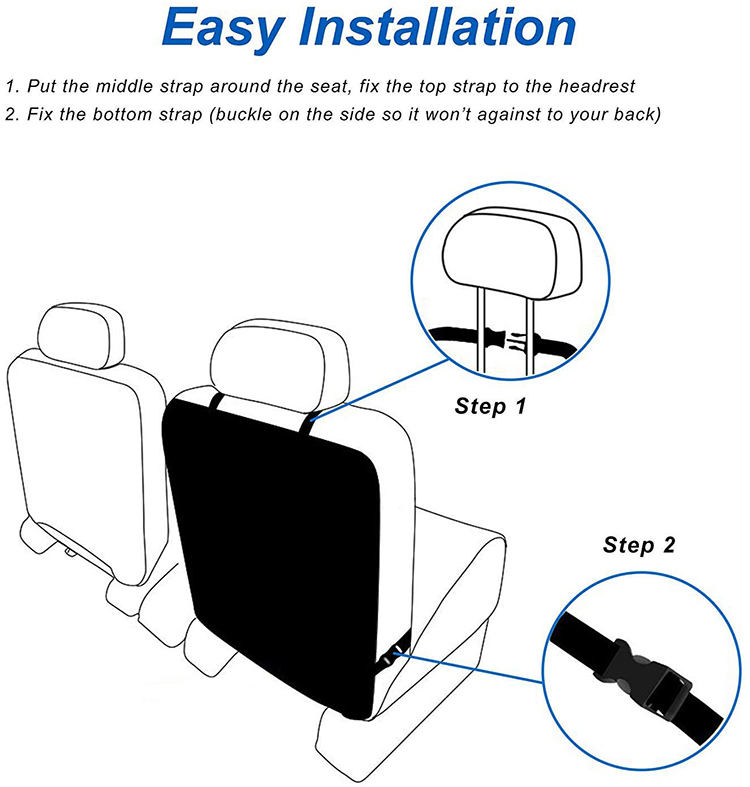 Easy Installation

1. Put the middle strap around the seat, fix the top strap to the headrest
2. Fix the bottom strap (buckle on the side so it won't against to your back)

Step 1

Step 2