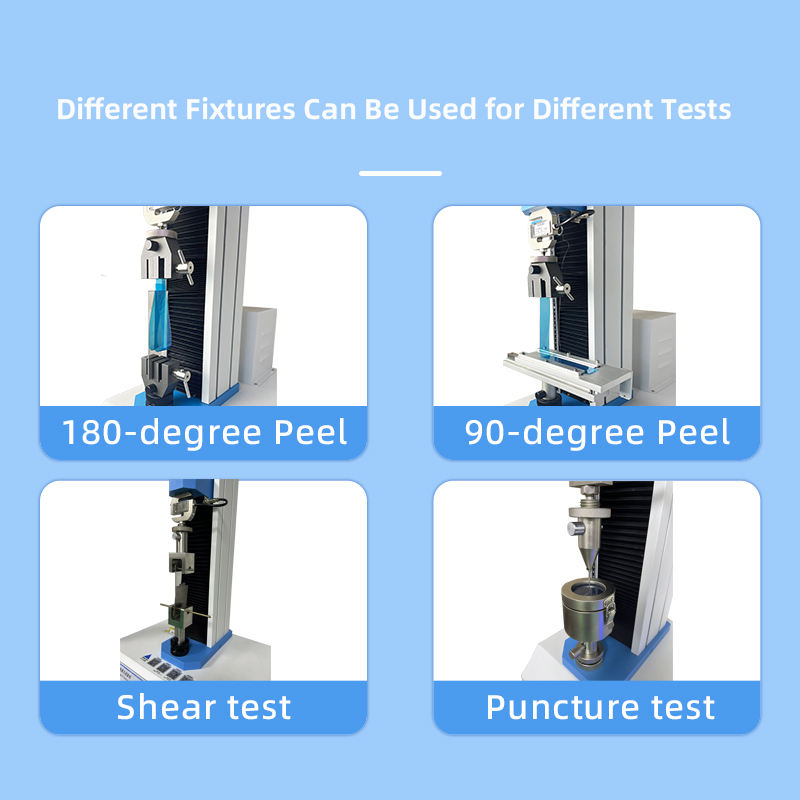 Different Fixtures Can Be Used for Different Tests

180-degree Peel

90-degree Peel

Shear test

Puncture test