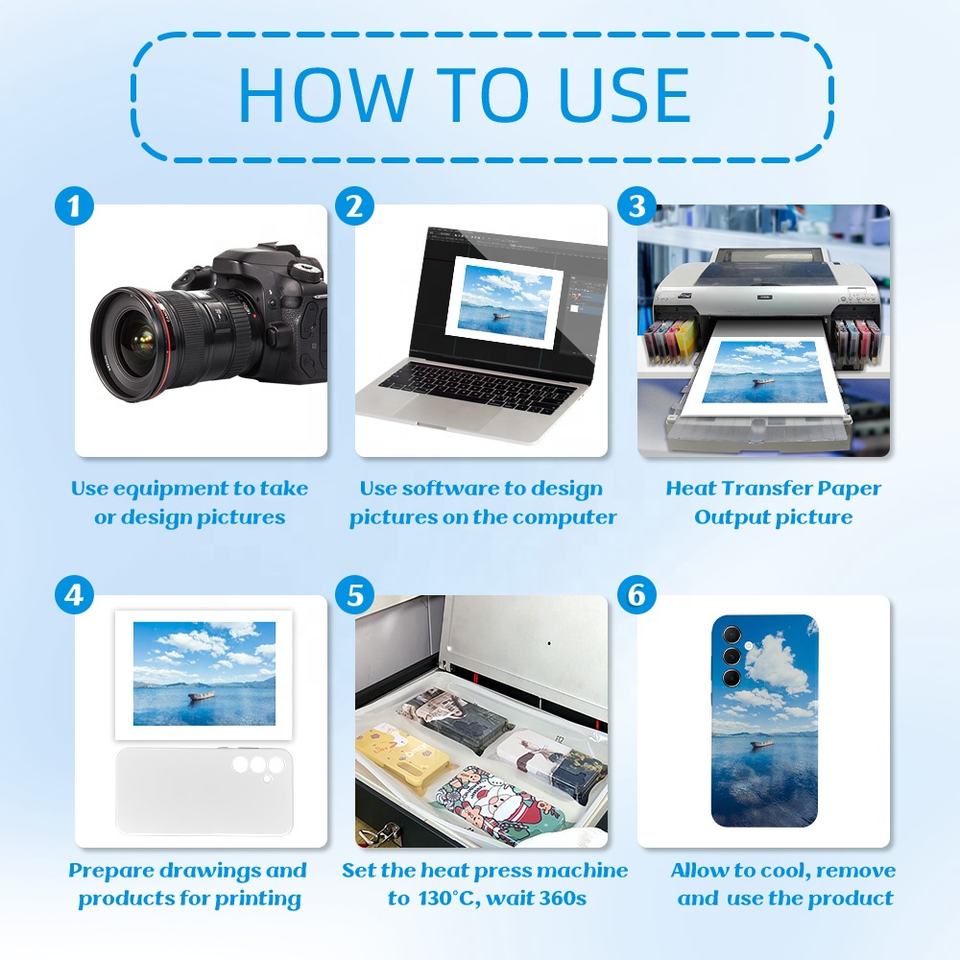 HOW TO USE

1

Use equipment to take or design pictures

2

Use software to design pictures on the computer

3

Heat Transfer Paper Output picture

4

Prepare drawings and products for printing

5

Set the heat press machine to 130°C, wait 360s

6

Allow to cool, remove and use the product