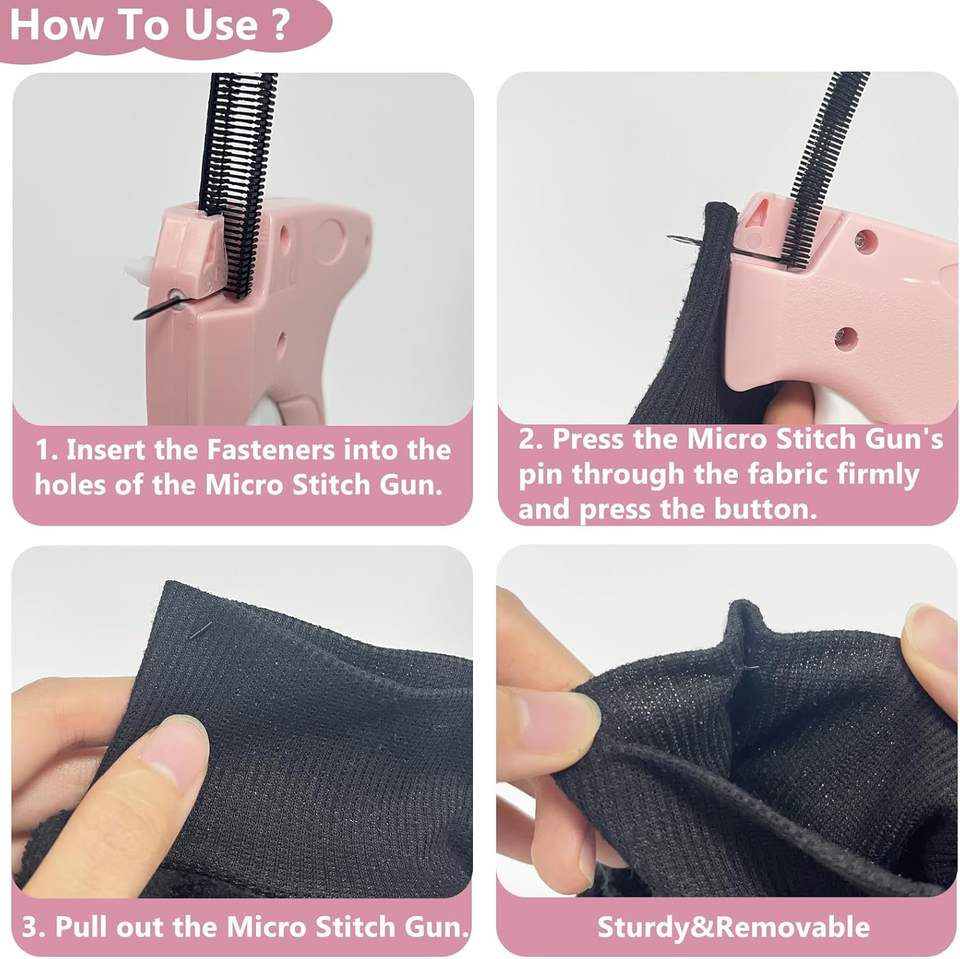 How To Use ?

1. Insert the Fasteners into the holes of the Micro Stitch Gun.

2. Press the Micro Stitch Gun's pin through the fabric firmly and press the button.

3. Pull out the Micro Stitch Gun.

Sturdy&Removable