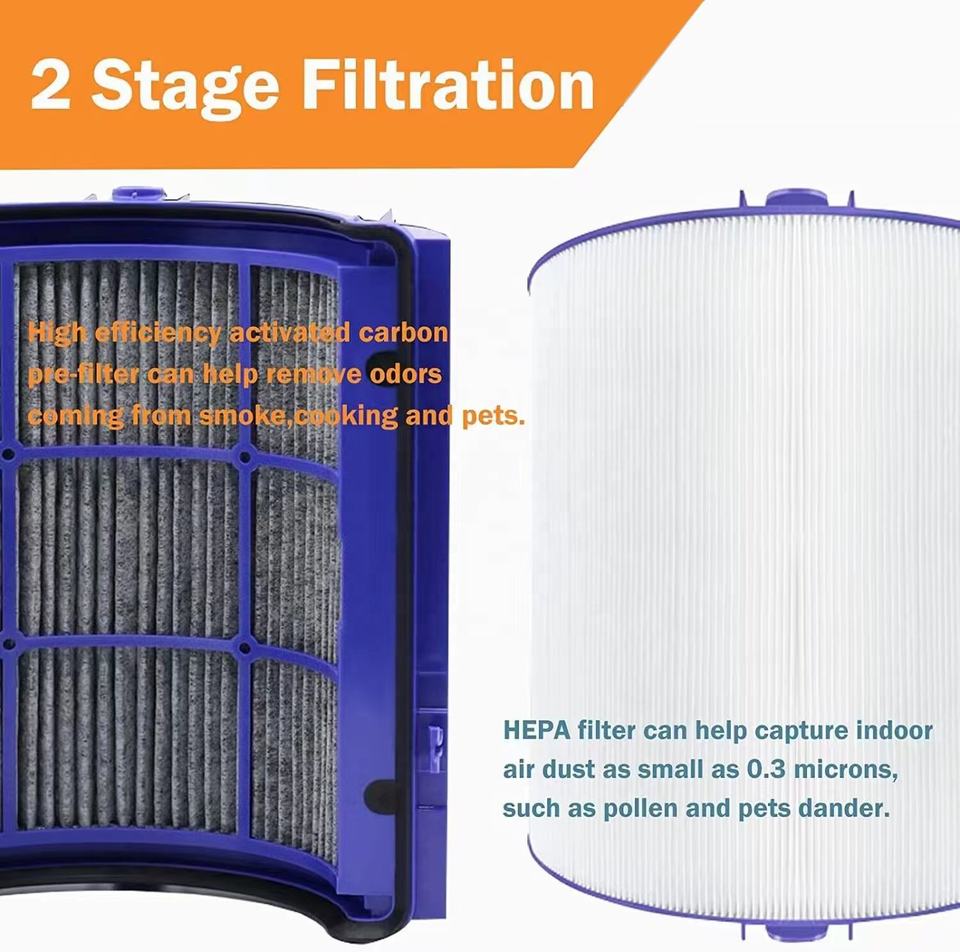 2 Stage Filtration

High efficiency activated carbon pre-filter can help remove odors coming from smoke,cooking and pets.

HEPA filter can help capture indoor air dust as small as 0.3 microns, such as pollen and pets dander.