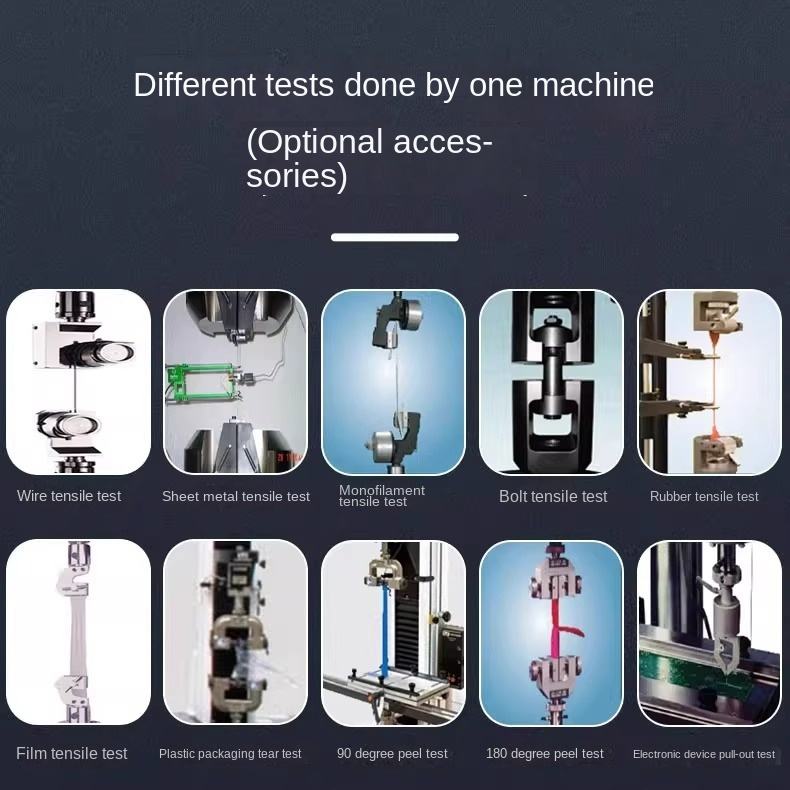 Different tests done by one machine

(Optional accessories)

Wire tensile test

Sheet metal tensile test

Monofilament tensile test

Bolt tensile test

Rubber tensile test

Film tensile test

Plastic packaging tear test

90 degree peel test

180 degree peel test

Electronic device pull-out test