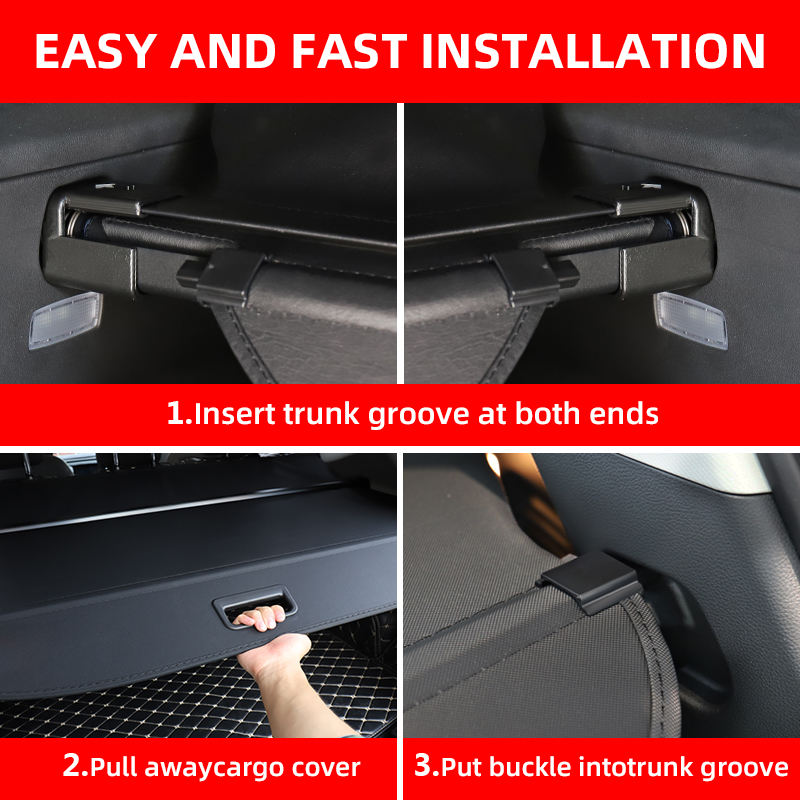 EASY AND FAST INSTALLATION

1.Insert trunk groove at both ends

2.Pull awaycargo cover

3.Put buckle intotrunk groove