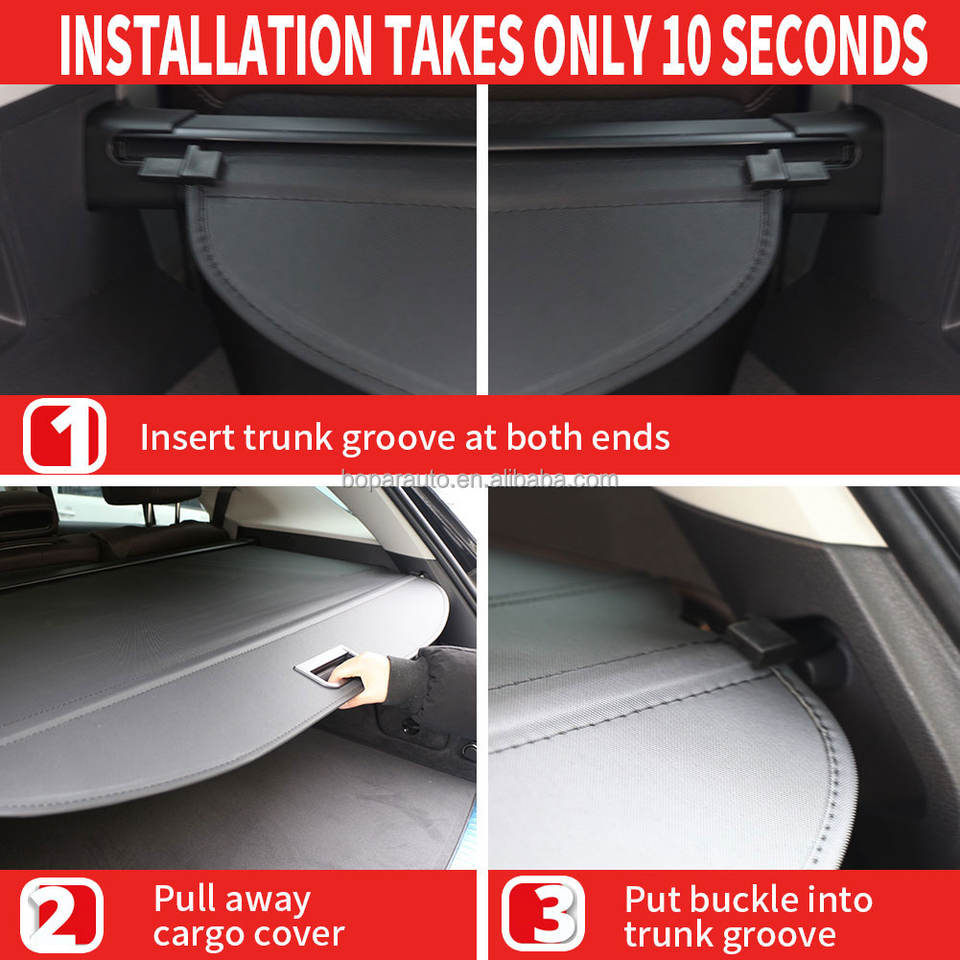 INSTALLATION TAKES ONLY 10 SECONDS

1 Insert trunk groove at both ends

boparauto.en.alibaba.com

2 Pull away cargo cover

3 Put buckle into trunk groove