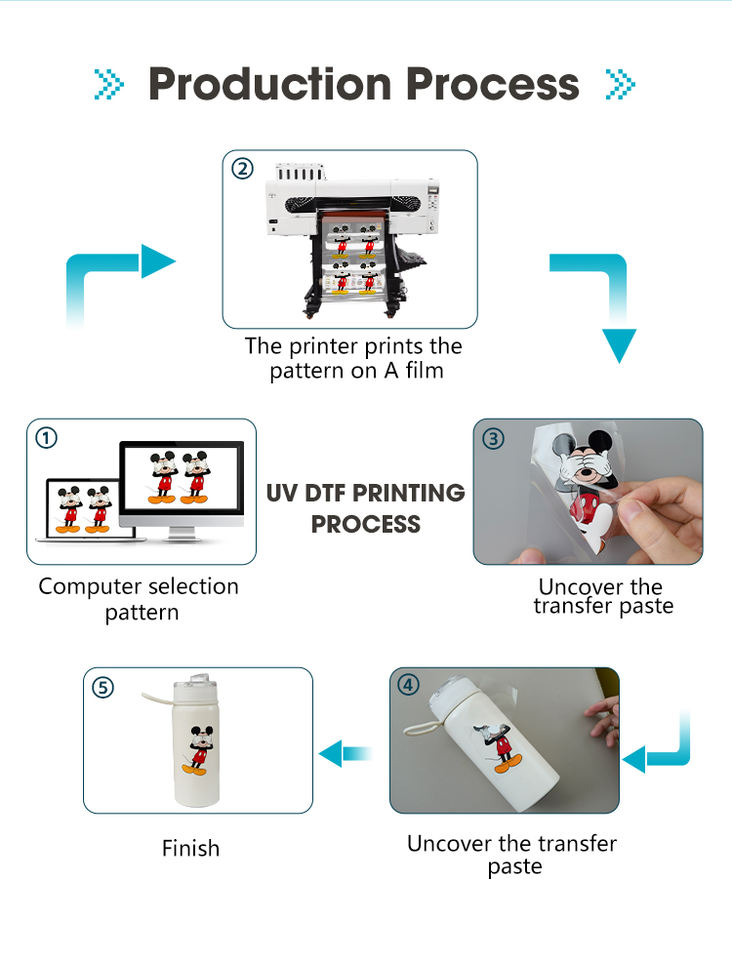 Production Process

②

The printer prints the pattern on A film

①

Computer selection pattern

UV DTF PRINTING PROCESS

③

Uncover the transfer paste

⑤

Finish

④

Uncover the transfer paste