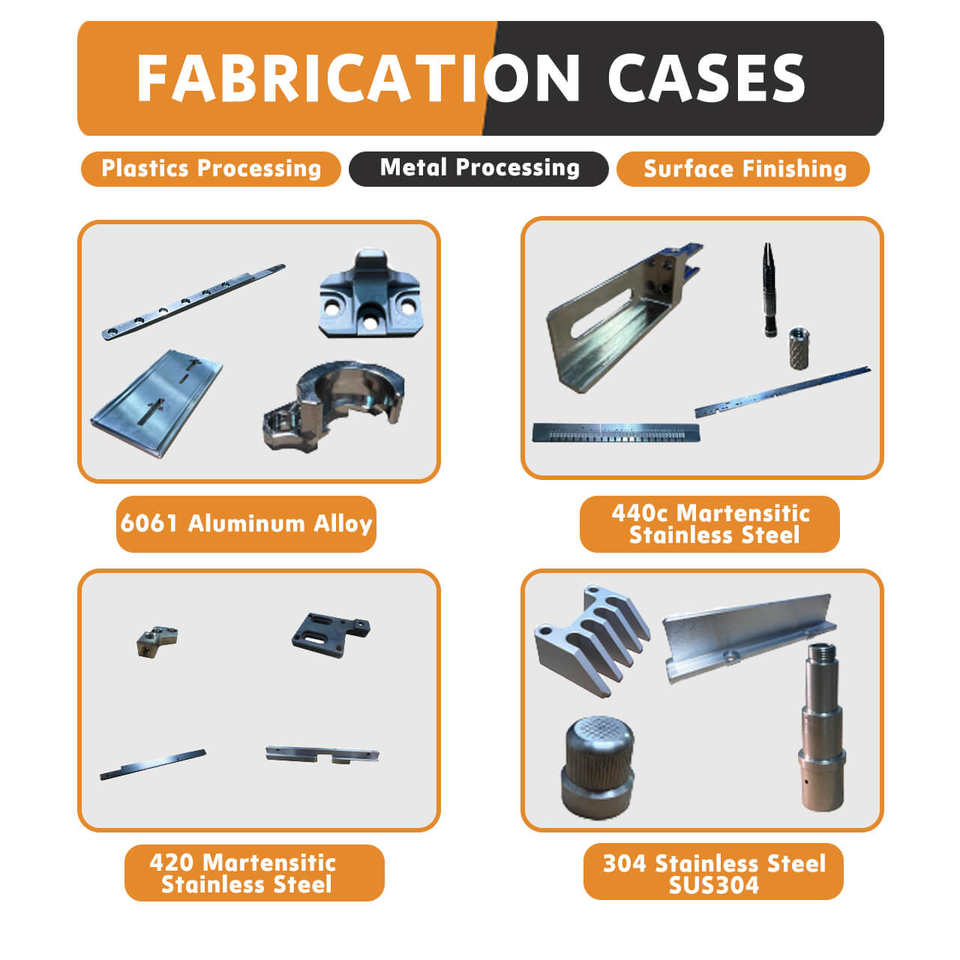 FABRICATION CASES

Plastics Processing

Metal Processing

Surface Finishing

6061 Aluminum Alloy

440c Martensitic Stainless Steel

420 Martensitic Stainless Steel

304 Stainless Steel SUS304