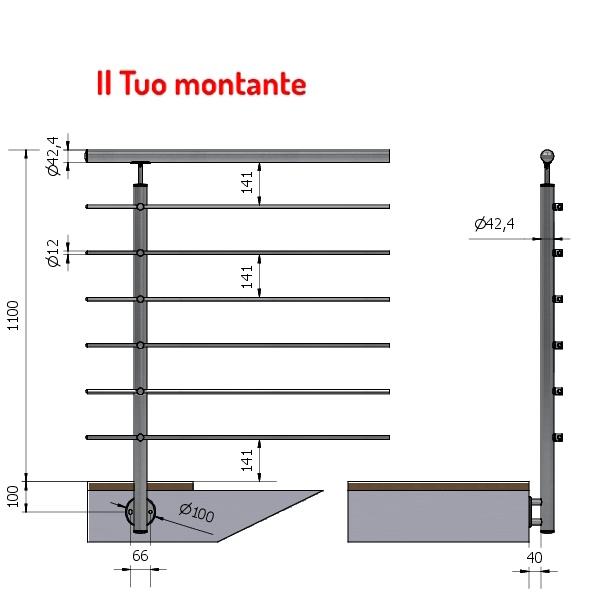 Il Tuo montante

Ø42,4
141
Ø12
141
1100
141
100
Ø100
66
Ø42,4
40