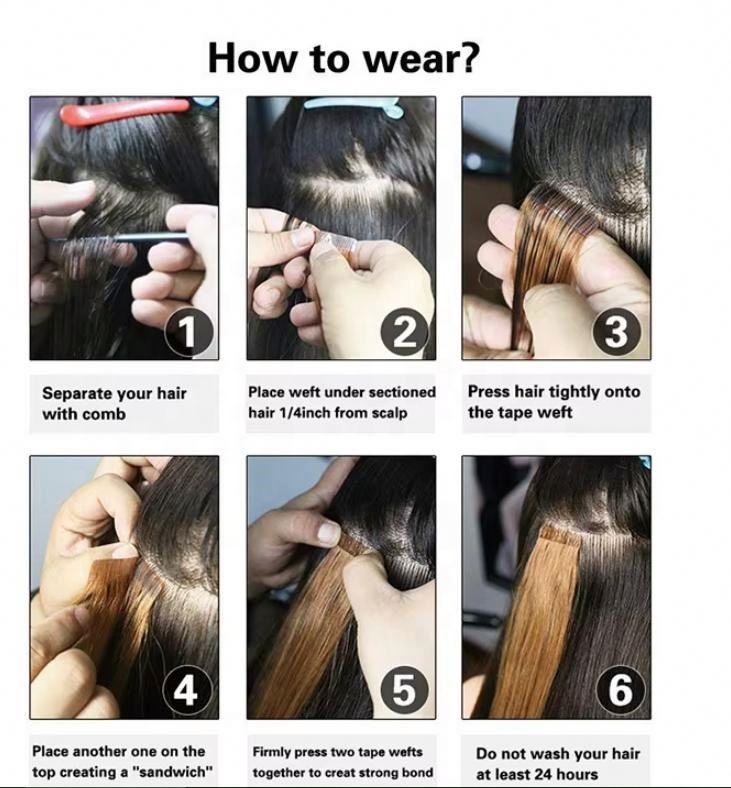 How to wear?

1

Separate your hair with comb

2

Place weft under sectioned hair 1/4inch from scalp

3

Press hair tightly onto the tape weft

4

Place another one on the top creating a "sandwich"

5

Firmly press two tape wefts together to creat strong bond

6

Do not wash your hair at least 24 hours