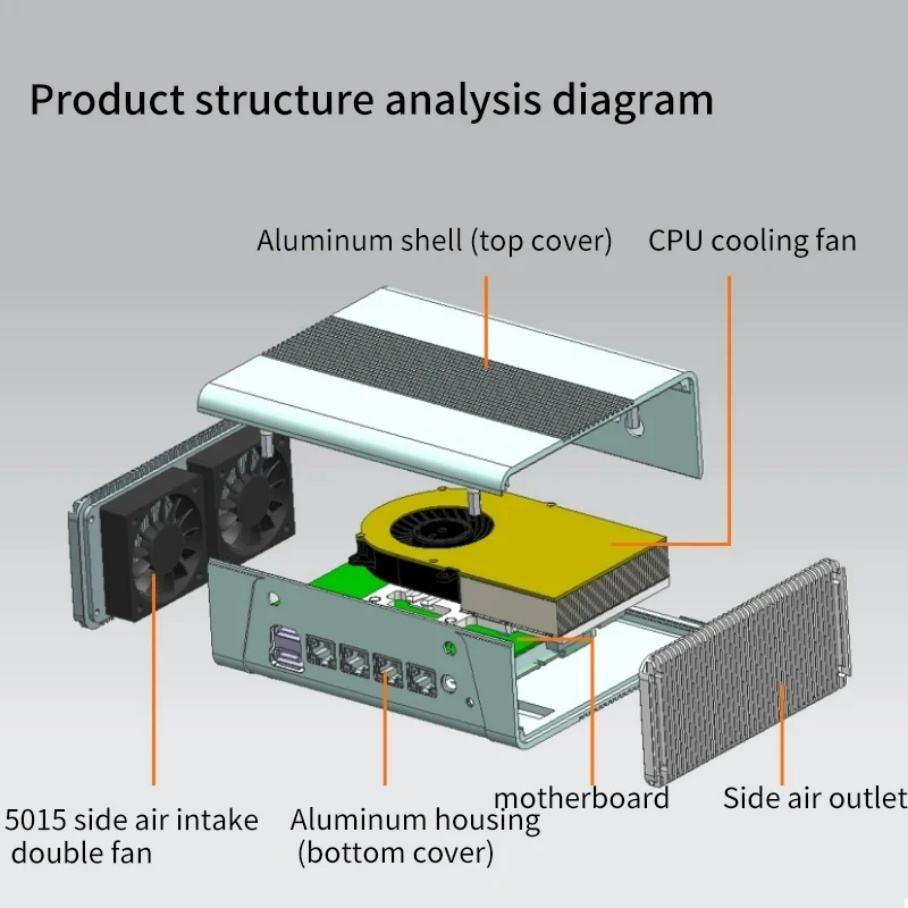 Product structure analysis diagram

Aluminum shell (top cover)

CPU cooling fan

5015 side air intake double fan

Aluminum housing (bottom cover)

motherboard

Side air outlet