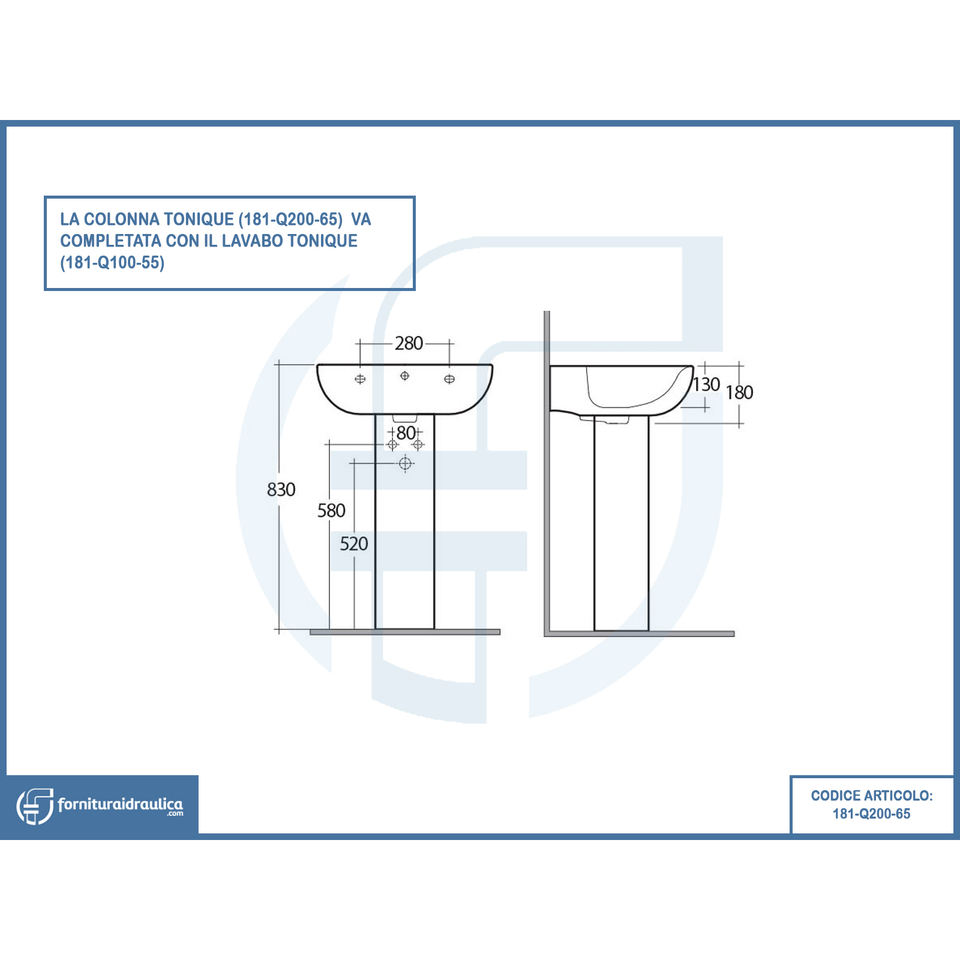 LA COLONNA TONIQUE (181-Q200-65) VA COMPLETATA CON IL LAVABO TONIQUE (181-Q100-55)

280

80

830

580

520

130

180

fornituraidraulica .com

CODICE ARTICOLO:
181-Q200-65