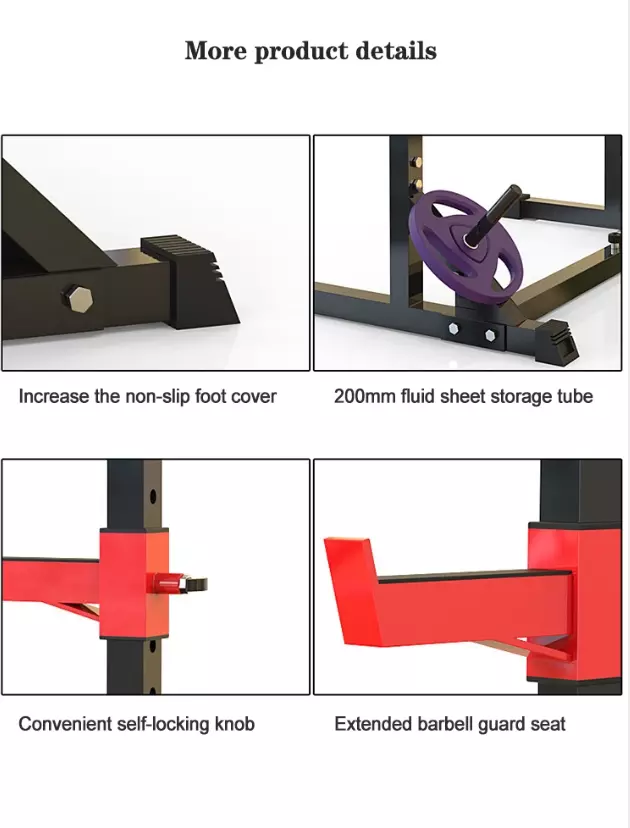 More product details

Increase the non-slip foot cover

200mm fluid sheet storage tube

Convenient self-locking knob

Extended barbell guard seat