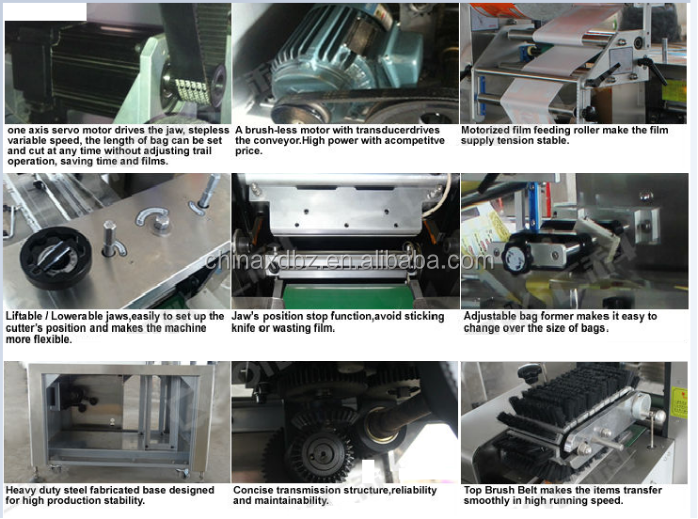 one axis servo motor drives the jaw, stepless variable speed, the length of bag can be set and cut at any time without adjusting trail operation, saving time and films.

A brush-less motor with transducerdrives the conveyor.High power with acompetitve price.

Motorized film feeding roller make the film supply tension stable.

chinaxdbz.en.alibaba.com

Liftable / Lowerable jaws,easily to set up the cutter's position and makes the machine more flexible.

Jaw's position stop function,avoid sticking knife or wasting film.

Adjustable bag former makes it easy to change over the size of bags.

Heavy duty steel fabricated base designed for high production stability.

Concise transmission structure,reliability and maintainability.

Top Brush Belt makes the items transfer smoothly in high running speed.