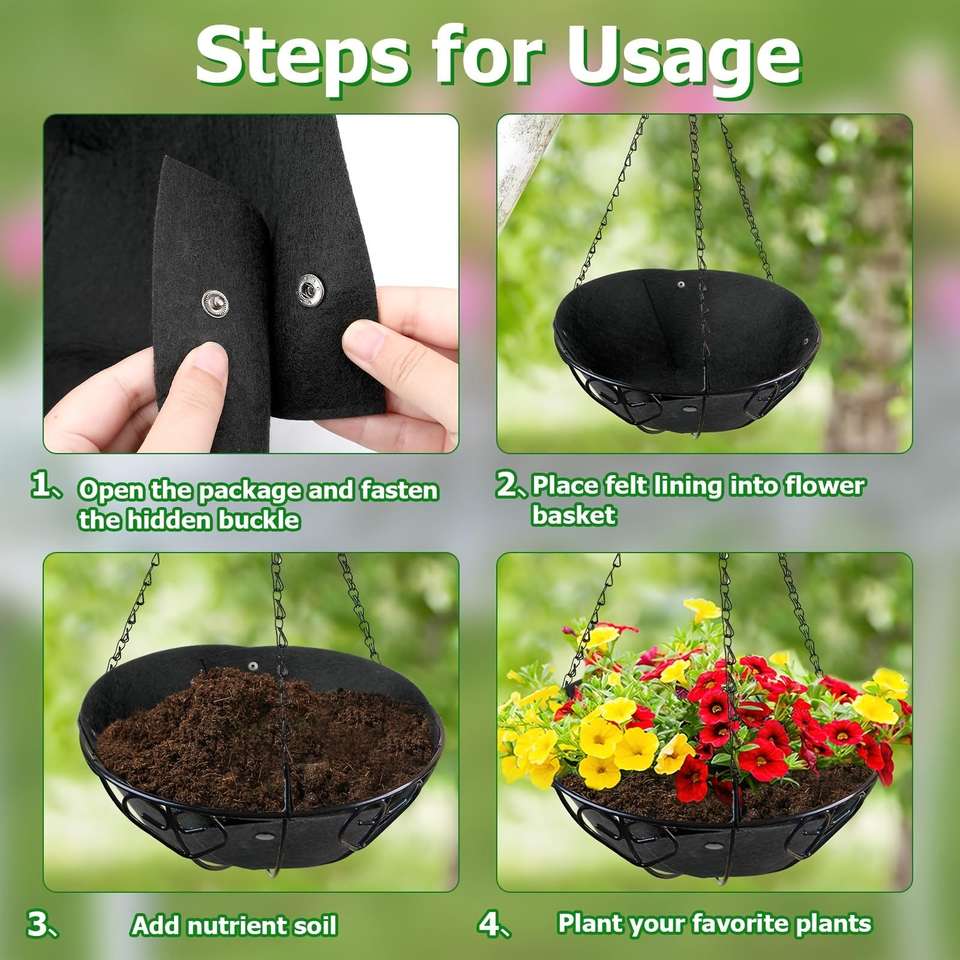 Steps for Usage

1、Open the package and fasten the hidden buckle

2、Place felt lining into flower basket

3、 Add nutrient soil

4、 Plant your favorite plants