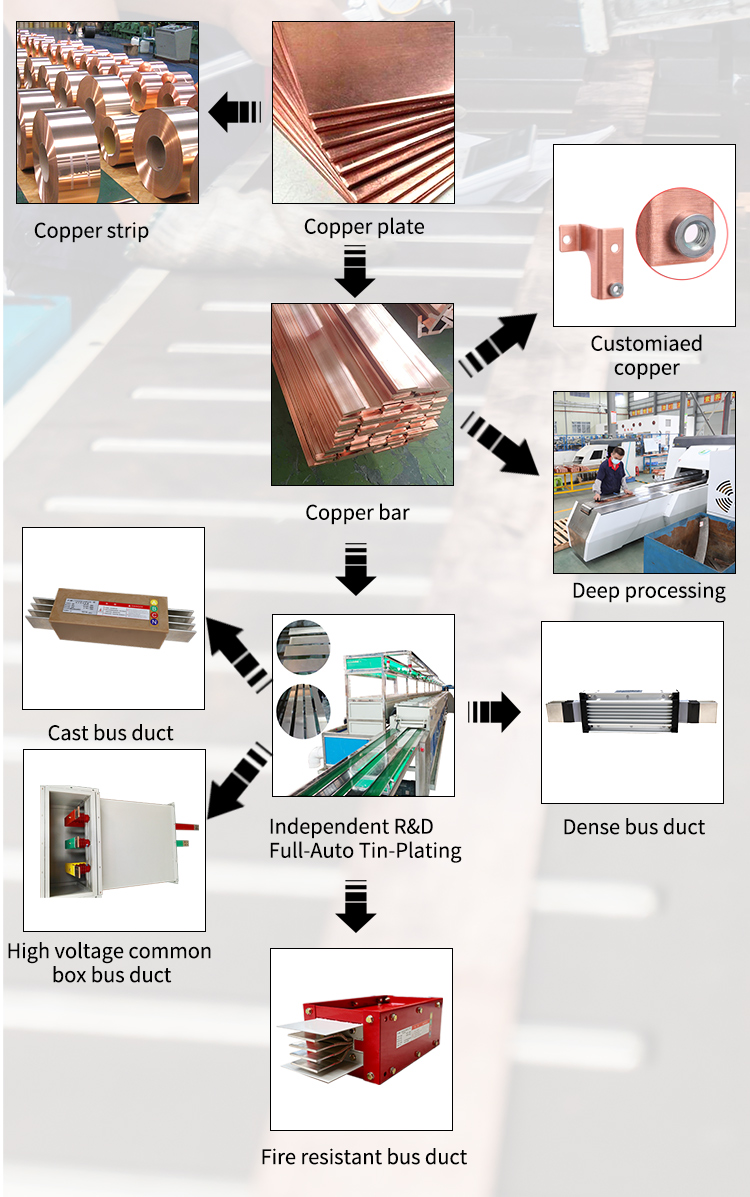 Copper strip

Copper plate

Customiaed copper

Copper bar

Deep processing

Cast bus duct

Independent R&D Full-Auto Tin-Plating

Dense bus duct

High voltage common box bus duct

Fire resistant bus duct