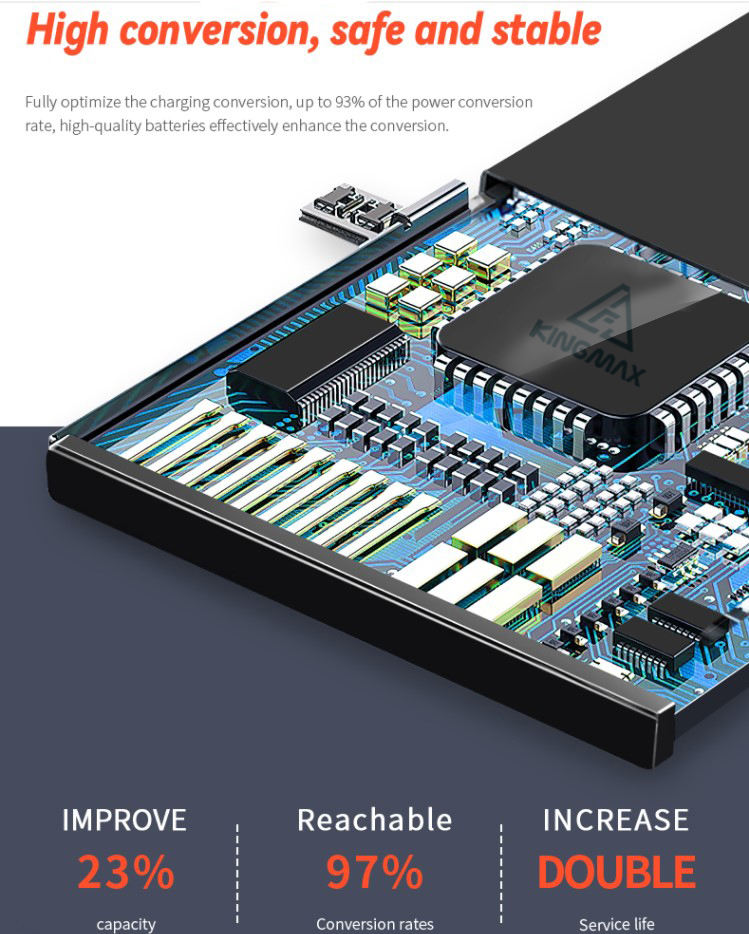 High conversion, safe and stable

Fully optimize the charging conversion, up to 93% of the power conversion rate, high-quality batteries effectively enhance the conversion.

KINGMAX

IMPROVE
23%
capacity

Reachable
97%
Conversion rates

INCREASE
DOUBLE
Service life