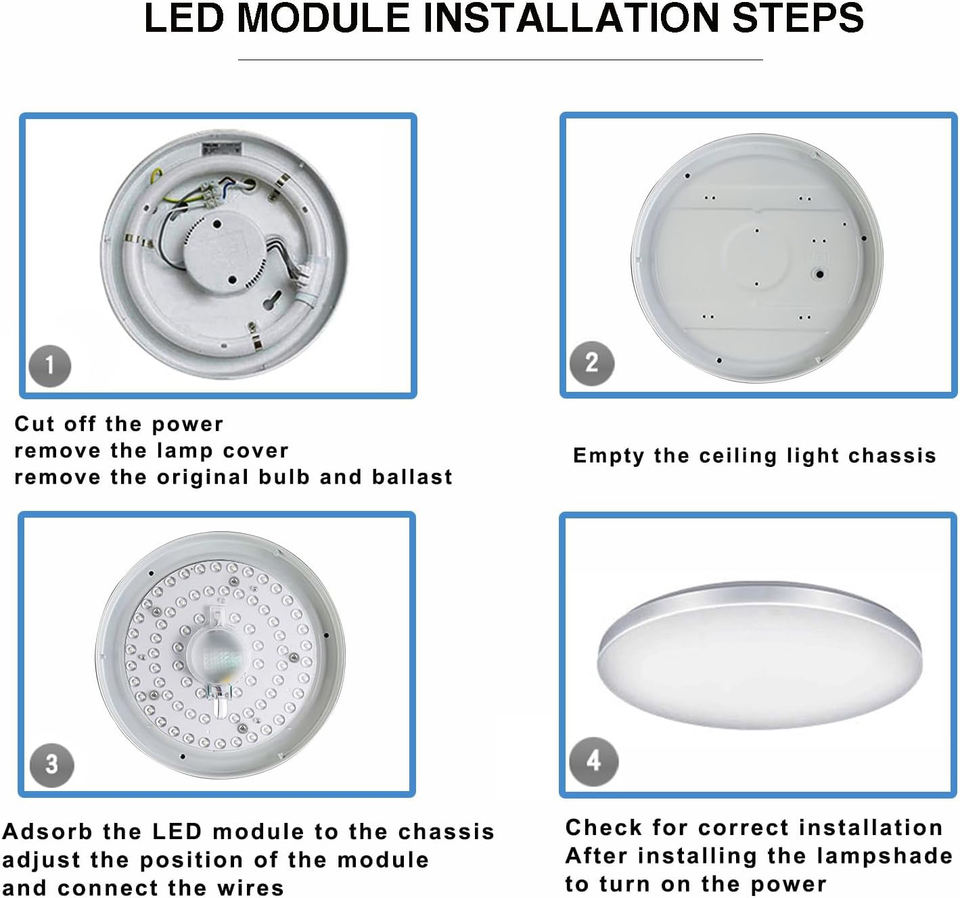 LED MODULE INSTALLATION STEPS

1

Cut off the power
remove the lamp cover
remove the original bulb and ballast

2

Empty the ceiling light chassis

3

Adsorb the LED module to the chassis
adjust the position of the module
and connect the wires

4

Check for correct installation
After installing the lampshade
to turn on the power