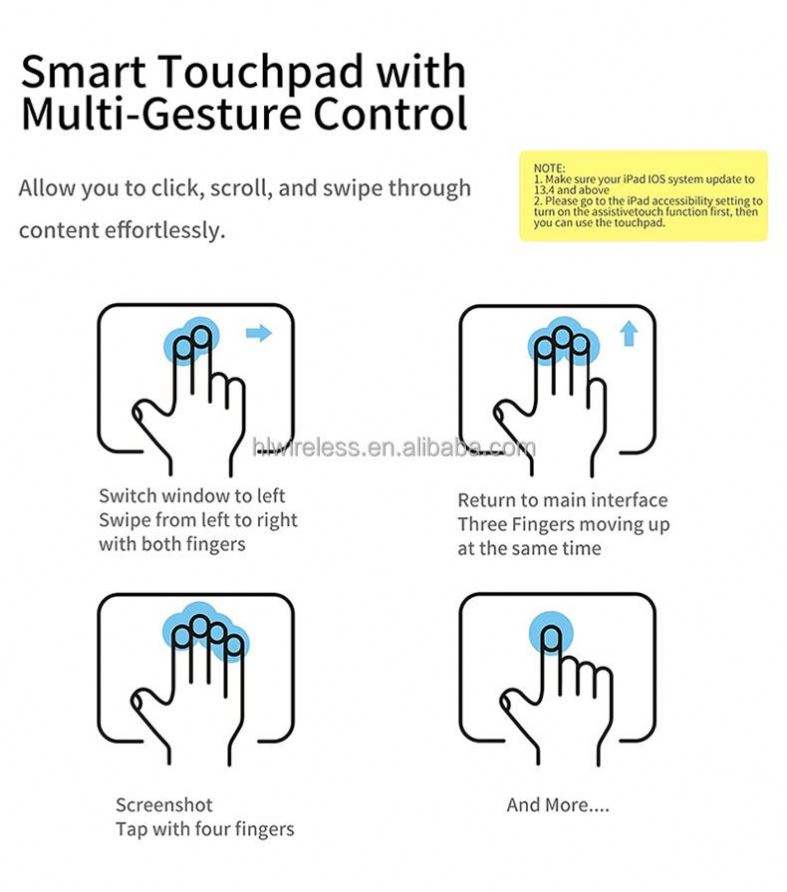 Smart Touchpad with Multi-Gesture Control

Allow you to click, scroll, and swipe through content effortlessly.

NOTE:
1. Make sure your iPad IOS system update to 13.4 and above
2. Please go to the iPad accessibility setting to turn on the assistivetouch function first, then you can use the touchpad.

hlwireless.en.alibaba.com

Switch window to left
Swipe from left to right with both fingers

Return to main interface
Three Fingers moving up at the same time

Screenshot
Tap with four fingers

And More....