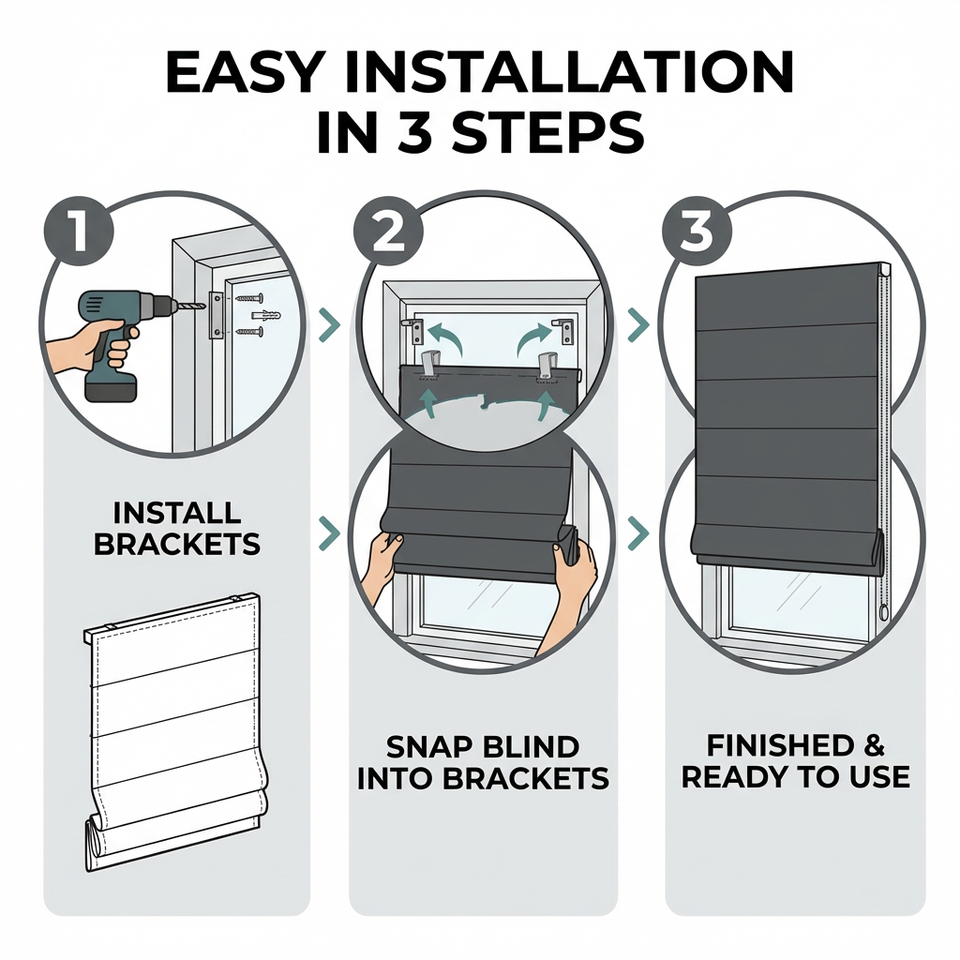 EASY INSTALLATION
IN 3 STEPS

1

INSTALL BRACKETS

2

SNAP BLIND INTO BRACKETS

3

FINISHED & READY TO USE