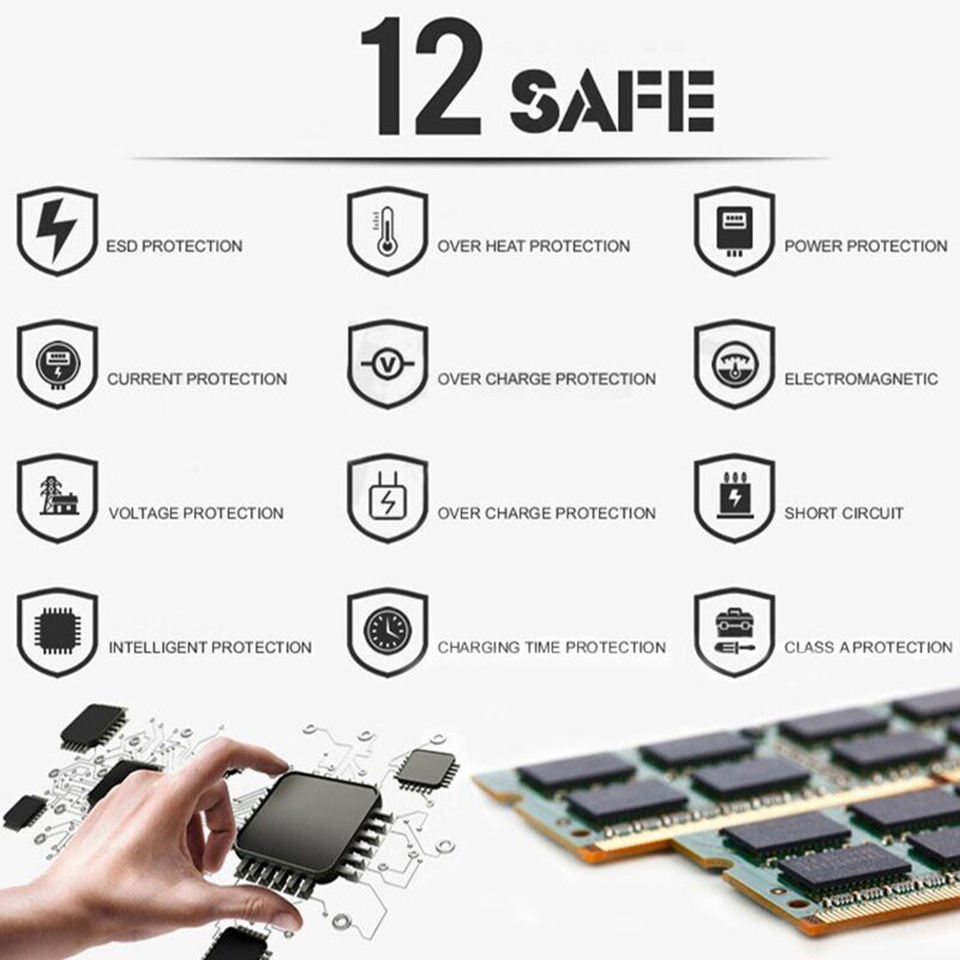 12 SAFE

ESD PROTECTION

OVER HEAT PROTECTION

POWER PROTECTION

CURRENT PROTECTION

OVER CHARGE PROTECTION

ELECTROMAGNETIC

VOLTAGE PROTECTION

OVER CHARGE PROTECTION

SHORT CIRCUIT

INTELLIGENT PROTECTION

CHARGING TIME PROTECTION

CLASS A PROTECTION