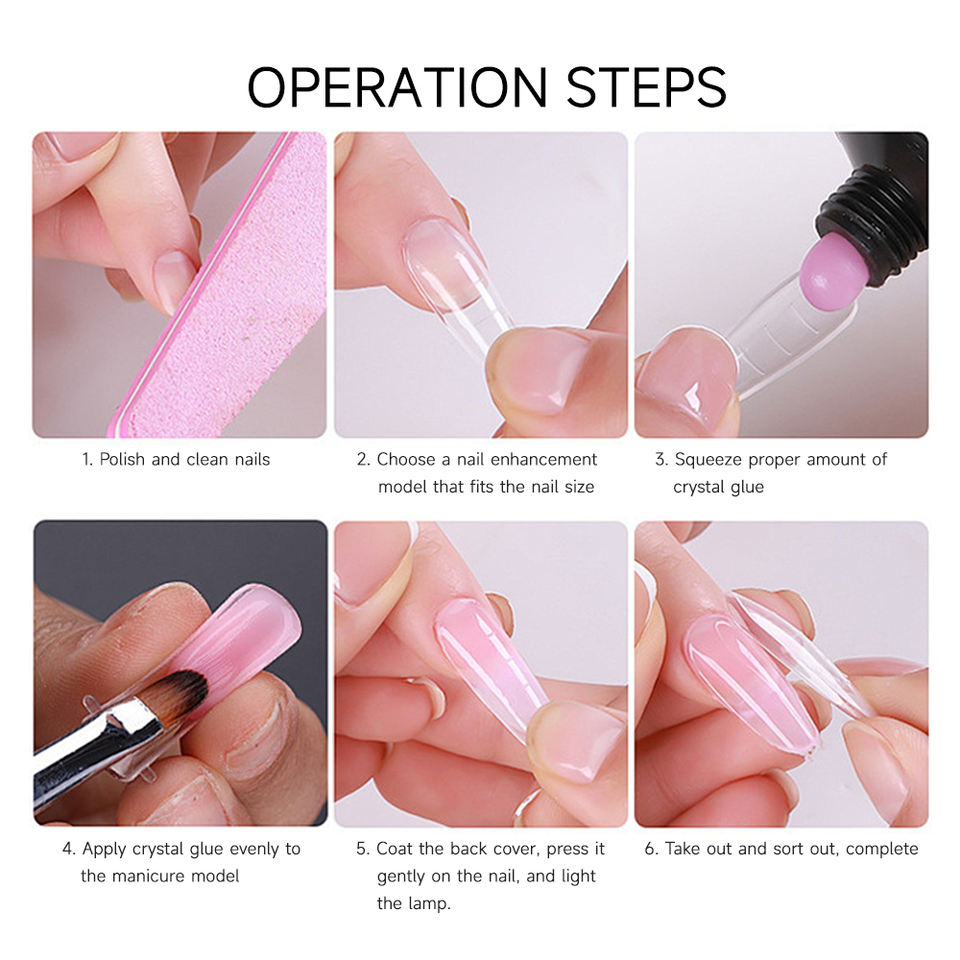 OPERATION STEPS

1. Polish and clean nails

2. Choose a nail enhancement model that fits the nail size

3. Squeeze proper amount of crystal glue

4. Apply crystal glue evenly to the manicure model

5. Coat the back cover, press it gently on the nail, and light the lamp.

6. Take out and sort out, complete