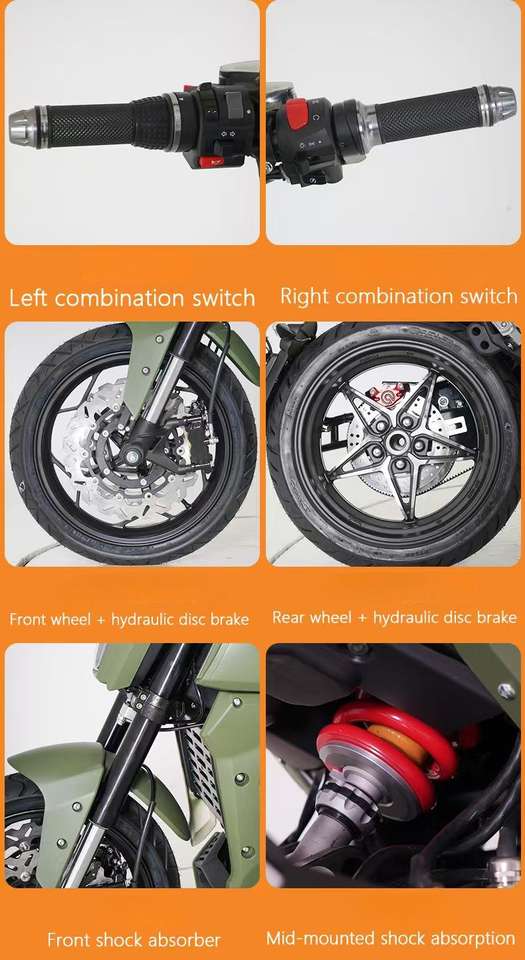 Left combination switch

Right combination switch

Front wheel + hydraulic disc brake

Rear wheel + hydraulic disc brake

Front shock absorber

Mid-mounted shock absorption