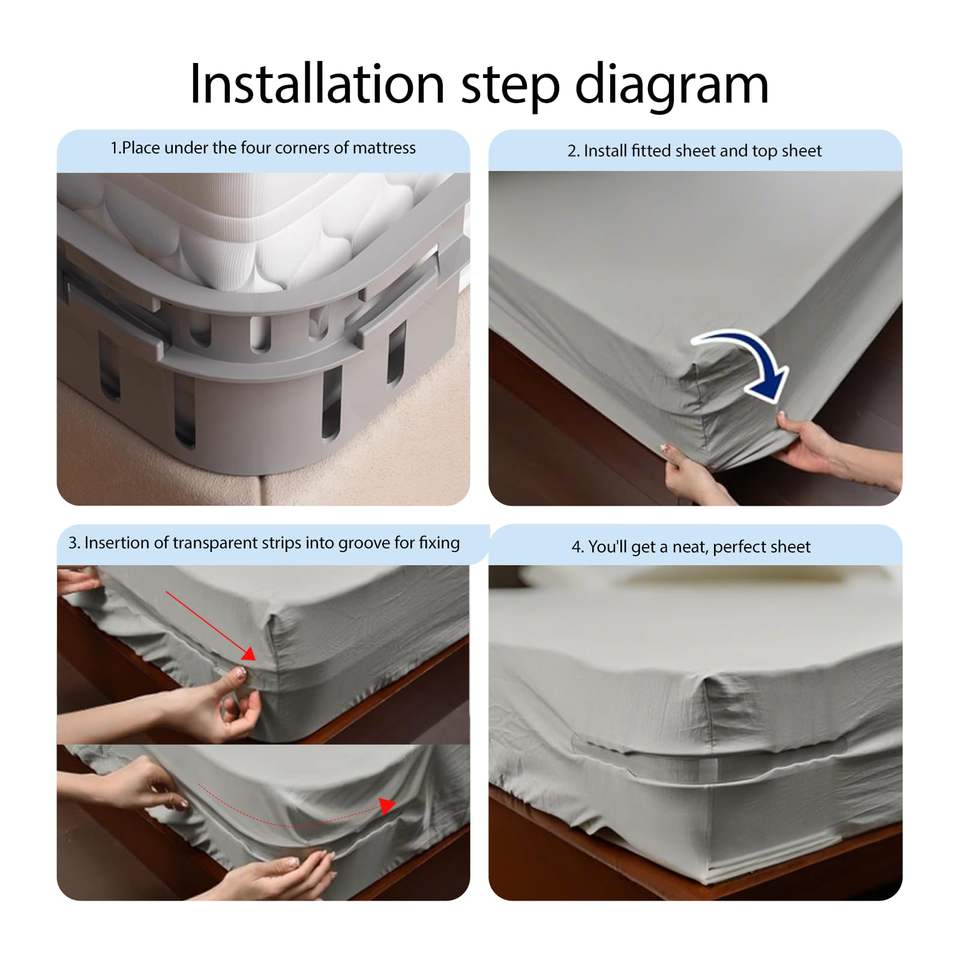 Installation step diagram

1.Place under the four corners of mattress

2. Install fitted sheet and top sheet

3. Insertion of transparent strips into groove for fixing

4. You'll get a neat, perfect sheet