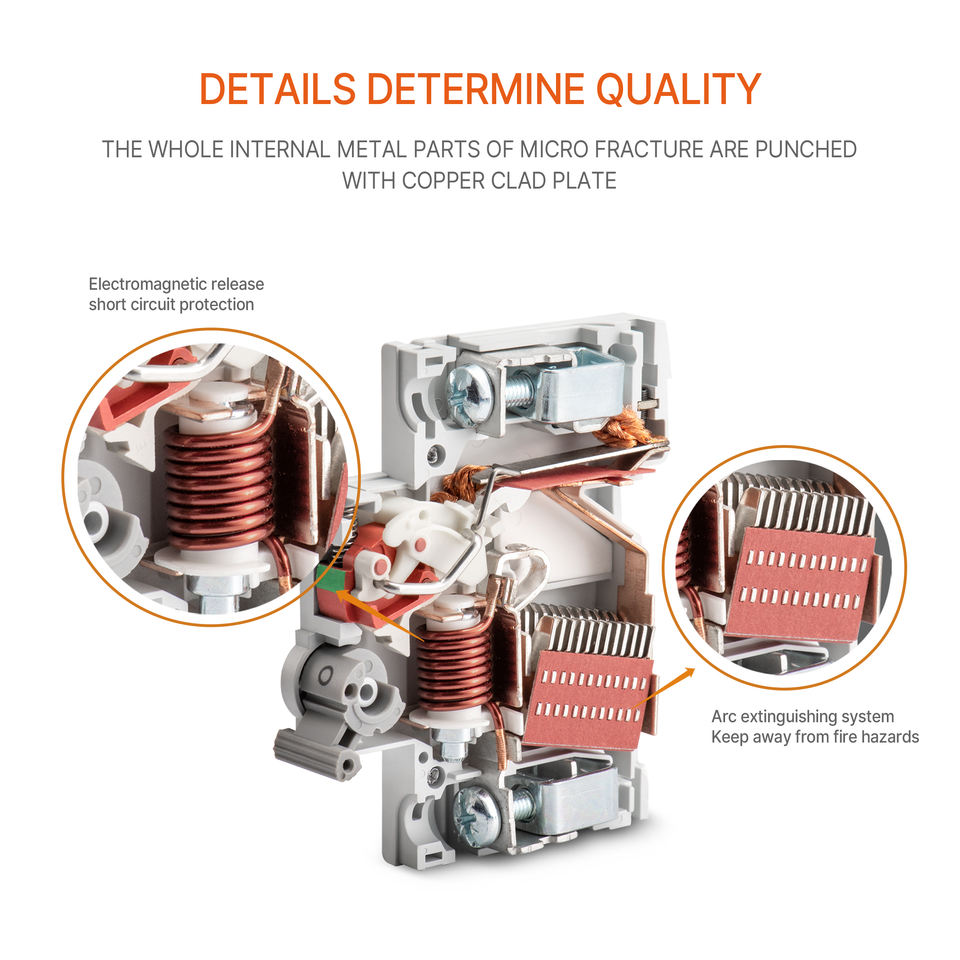 DETAILS DETERMINE QUALITY

THE WHOLE INTERNAL METAL PARTS OF MICRO FRACTURE ARE PUNCHED WITH COPPER CLAD PLATE

Electromagnetic release
short circuit protection

Arc extinguishing system
Keep away from fire hazards