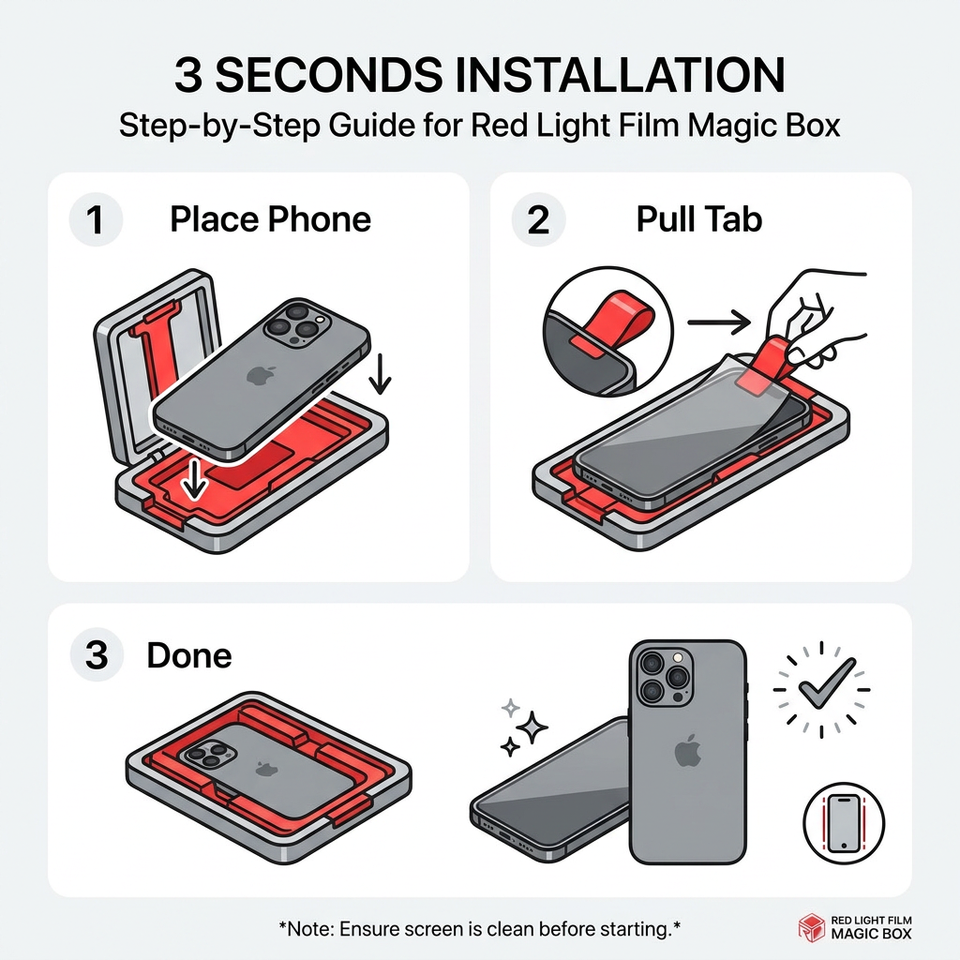 3 SECONDS INSTALLATION
Step-by-Step Guide for Red Light Film Magic Box

1 Place Phone

2 Pull Tab

3 Done

*Note: Ensure screen is clean before starting.*

RED LIGHT FILM MAGIC BOX