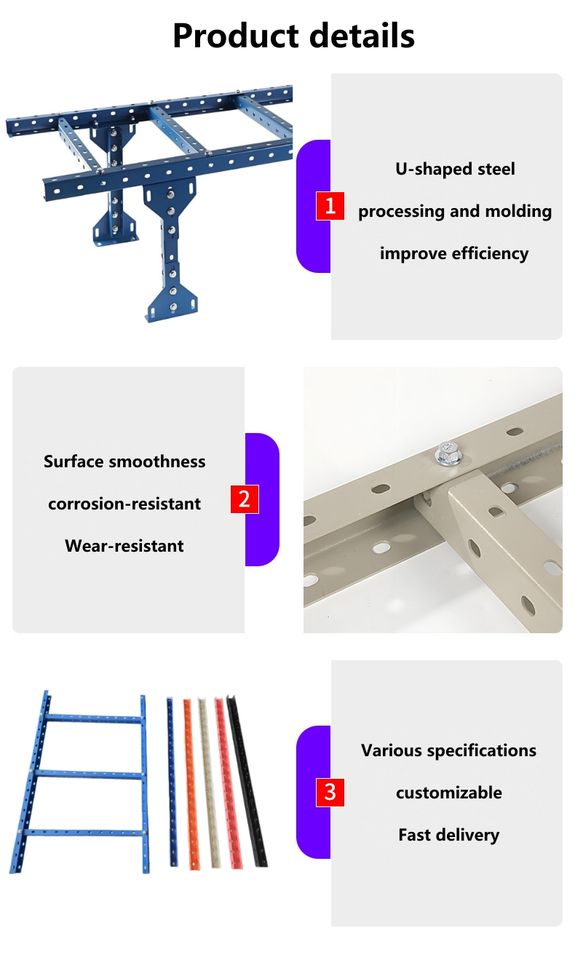 Product details

1

U-shaped steel

processing and molding

improve efficiency

Surface smoothness

corrosion-resistant

Wear-resistant

2

3

Various specifications

customizable

Fast delivery