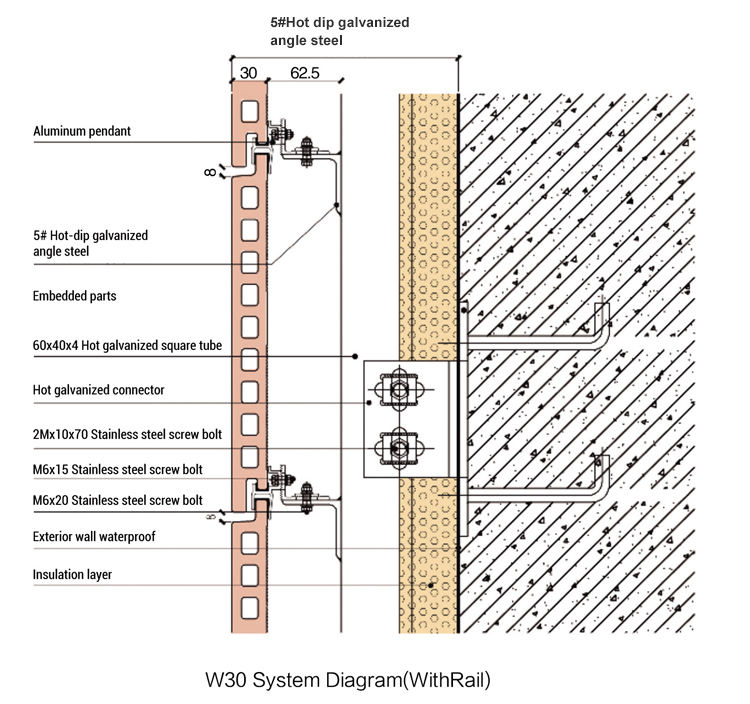 5#Hot dip galvanized angle steel

30

62.5

Aluminum pendant

8

5# Hot-dip galvanized angle steel

Embedded parts

60x40x4 Hot galvanized square tube

Hot galvanized connector

2Mx10x70 Stainless steel screw bolt

M6x15 Stainless steel screw bolt

M6x20 Stainless steel screw bolt

8

Exterior wall waterproof

Insulation layer

W30 System Diagram(WithRail)