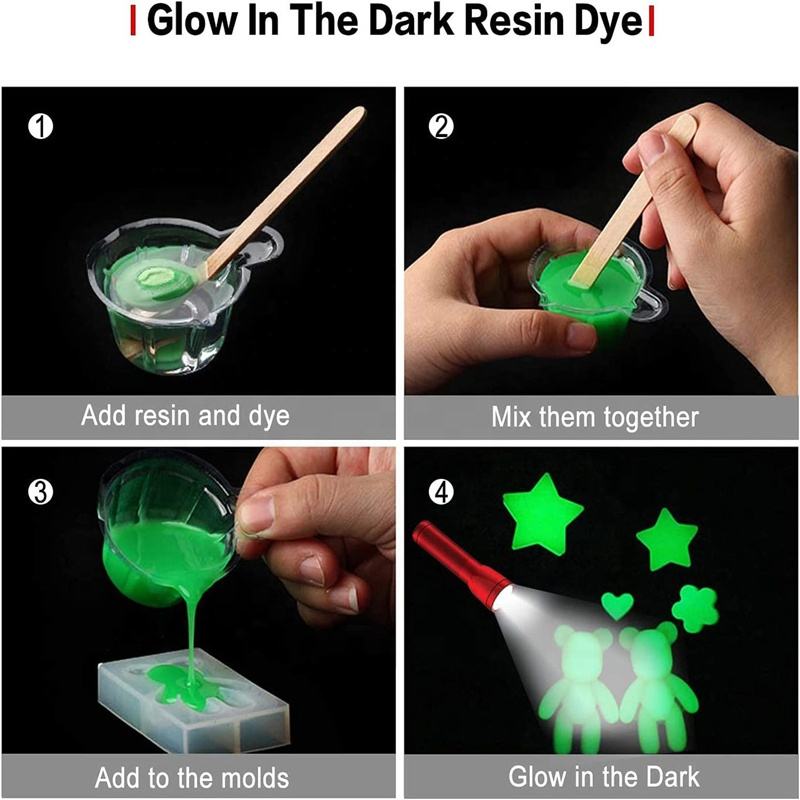 Glow In The Dark Resin Dye

1
Add resin and dye

2
Mix them together

3
Add to the molds

4
Glow in the Dark