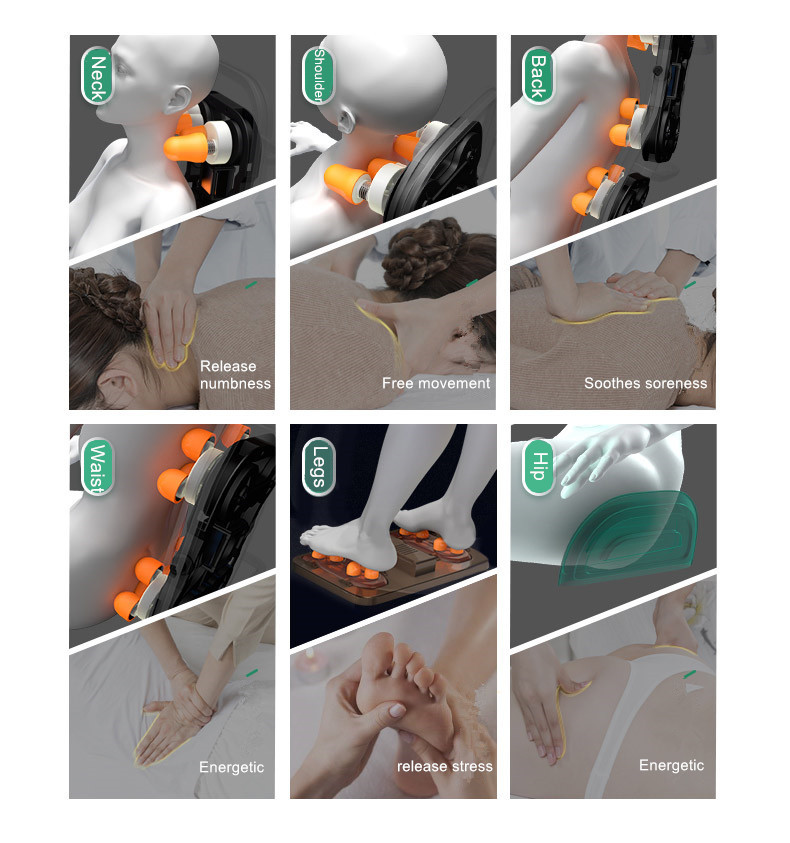 Neck

Release numbness

Shoulder

Free movement

Back

Soothes soreness

Waist

Energetic

Legs

release stress

Hip

Energetic