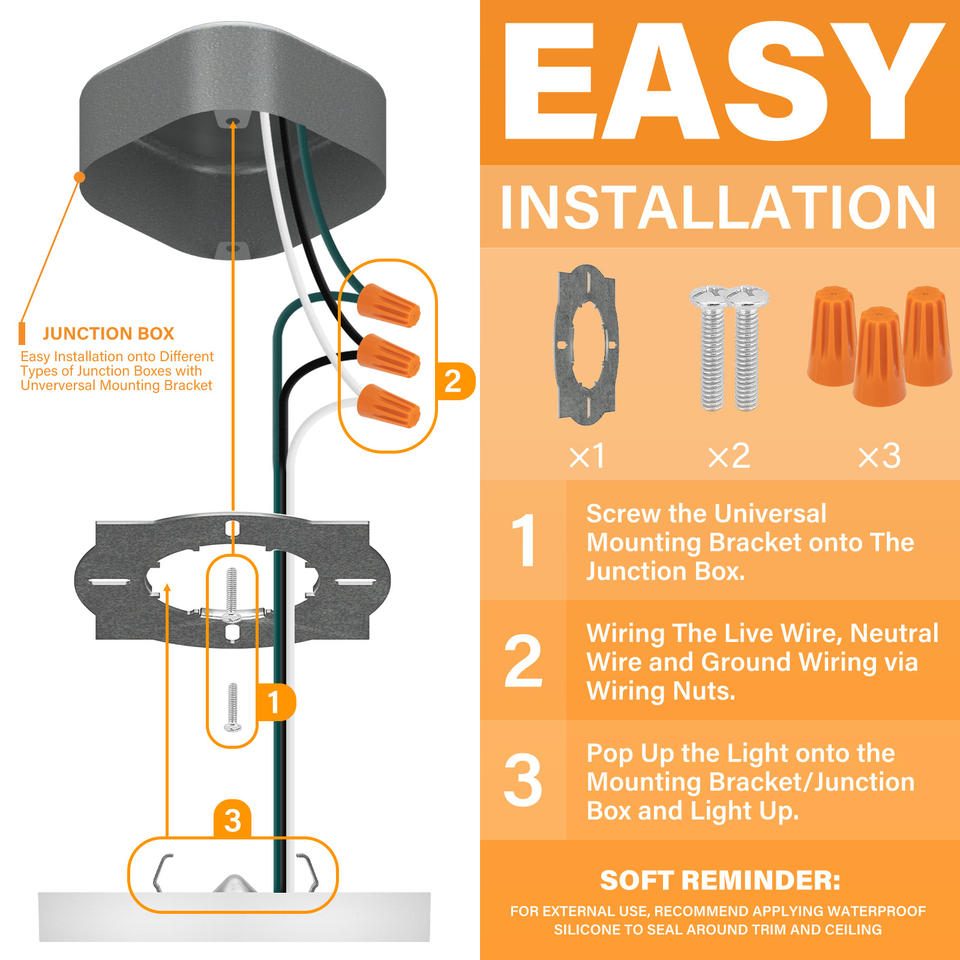 JUNCTION BOX
Easy Installation onto Different Types of Junction Boxes with Unverversal Mounting Bracket

2

1

3

EASY

INSTALLATION

×1 ×2 ×3

1 Screw the Universal Mounting Bracket onto The Junction Box.

2 Wiring The Live Wire, Neutral Wire and Ground Wiring via Wiring Nuts.

3 Pop Up the Light onto the Mounting Bracket/Junction Box and Light Up.

SOFT REMINDER:
FOR EXTERNAL USE, RECOMMEND APPLYING WATERPROOF SILICONE TO SEAL AROUND TRIM AND CEILING