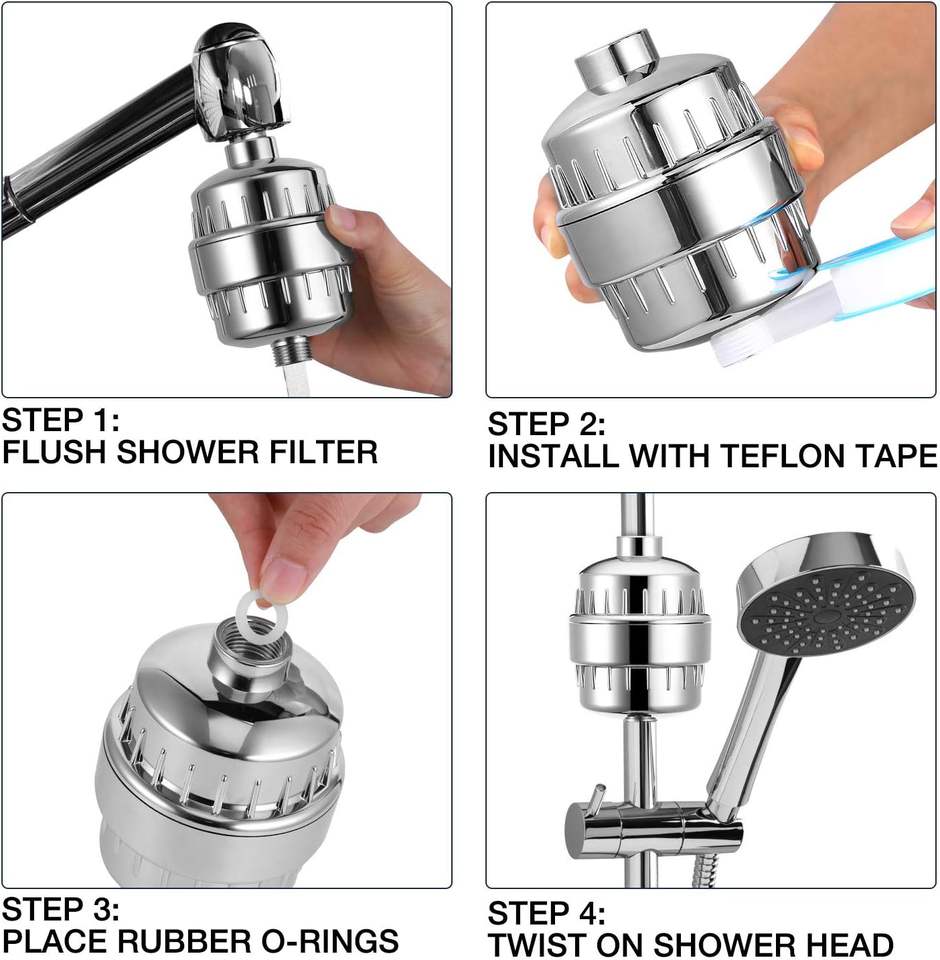 STEP 1:
FLUSH SHOWER FILTER

STEP 2:
INSTALL WITH TEFLON TAPE

STEP 3:
PLACE RUBBER O-RINGS

STEP 4:
TWIST ON SHOWER HEAD