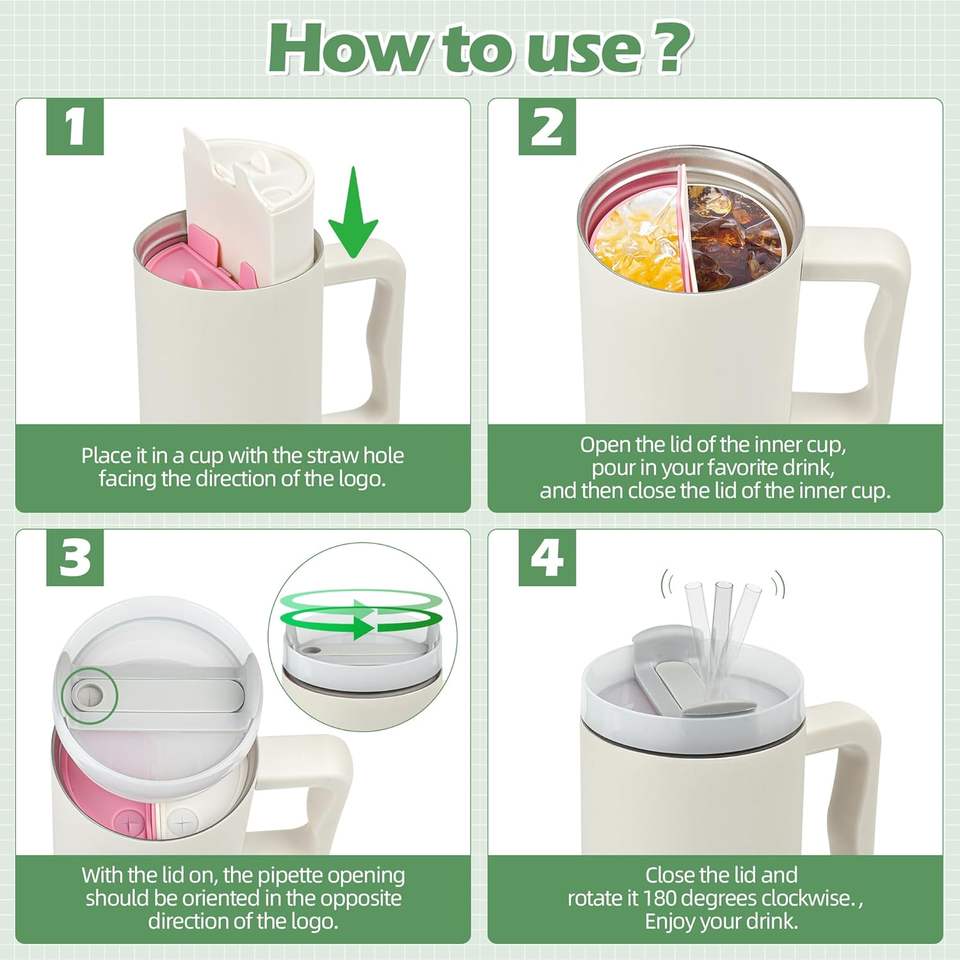 How to use ?

1

Place it in a cup with the straw hole facing the direction of the logo.

2

Open the lid of the inner cup, pour in your favorite drink, and then close the lid of the inner cup.

3

With the lid on, the pipette opening should be oriented in the opposite direction of the logo.

4

Close the lid and rotate it 180 degrees clockwise. , Enjoy your drink.