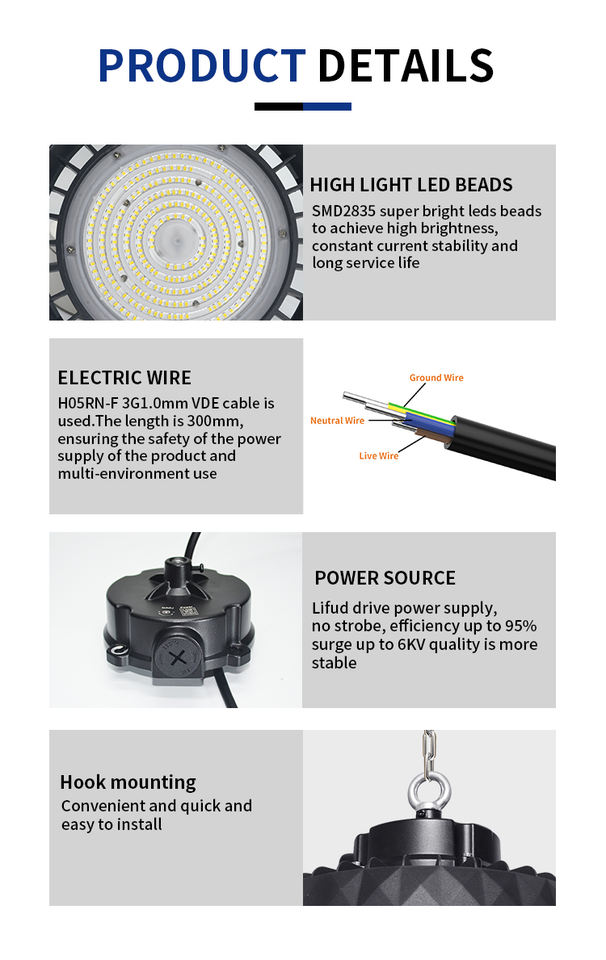 PRODUCT DETAILS

HIGH LIGHT LED BEADS
SMD2835 super bright leds beads to achieve high brightness, constant current stability and long service life

ELECTRIC WIRE
H05RN-F 3G1.0mm VDE cable is used.The length is 300mm, ensuring the safety of the power supply of the product and multi-environment use

Ground Wire
Neutral Wire
Live Wire

POWER SOURCE
Lifud drive power supply, no strobe, efficiency up to 95% surge up to 6KV quality is more stable

Hook mounting
Convenient and quick and easy to install