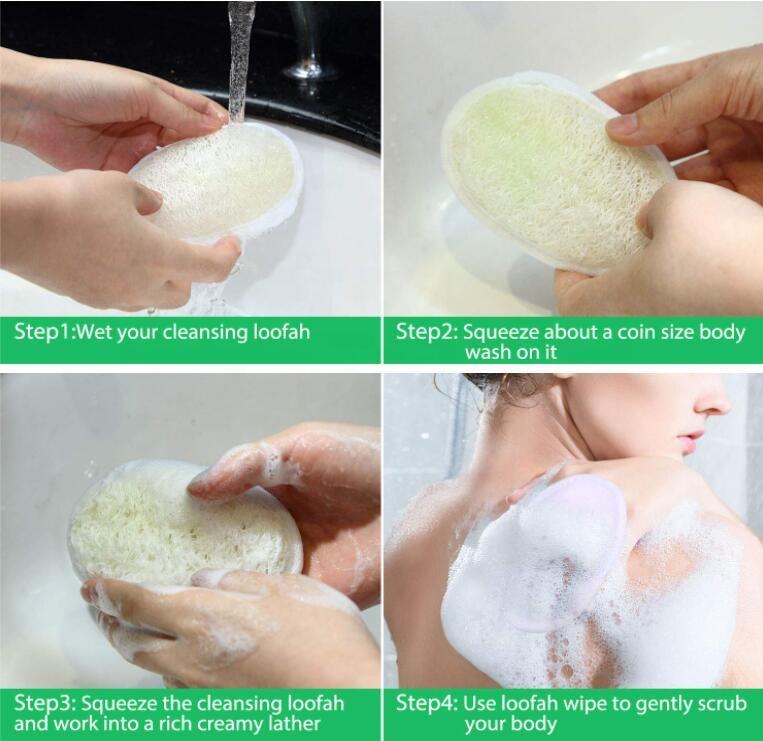 Step1:Wet your cleansing loofah

Step2: Squeeze about a coin size body wash on it

Step3: Squeeze the cleansing loofah and work into a rich creamy lather

Step4: Use loofah wipe to gently scrub your body