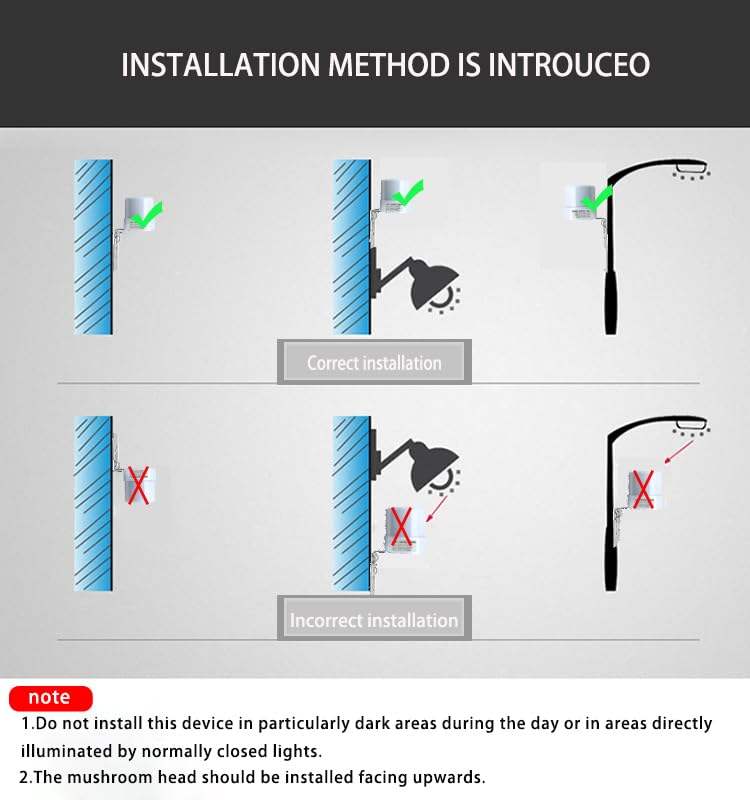 INSTALLATION METHOD IS INTROUCEO

Correct installation

Incorrect installation

note

1.Do not install this device in particularly dark areas during the day or in areas directly illuminated by normally closed lights.

2.The mushroom head should be installed facing upwards.