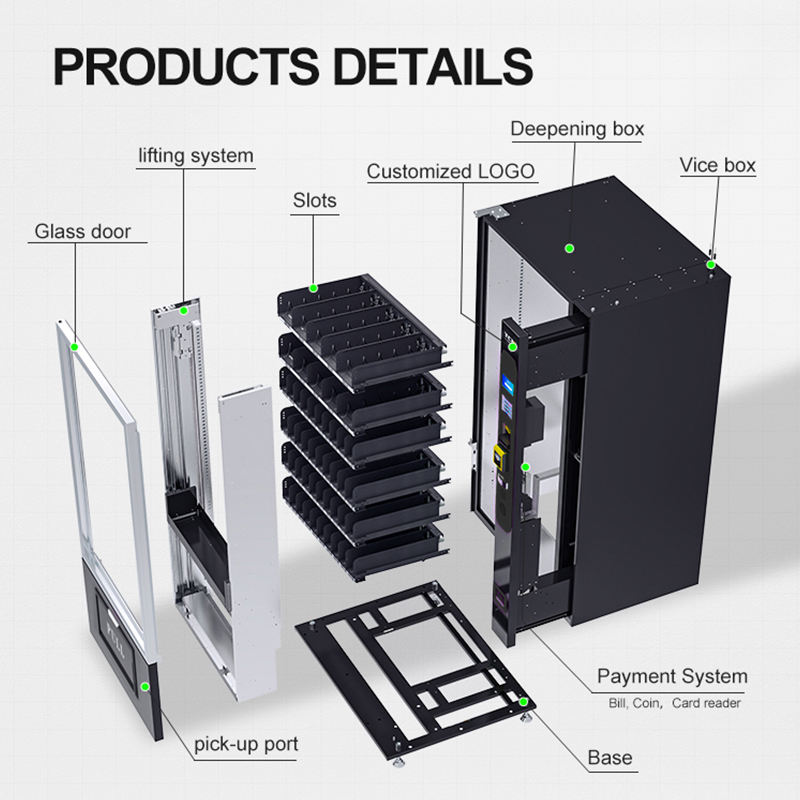 PRODUCTS DETAILS

Deepening box

lifting system

Customized LOGO

Vice box

Slots

Glass door

Payment System

Bill, Coin, Card reader

pick-up port

Base